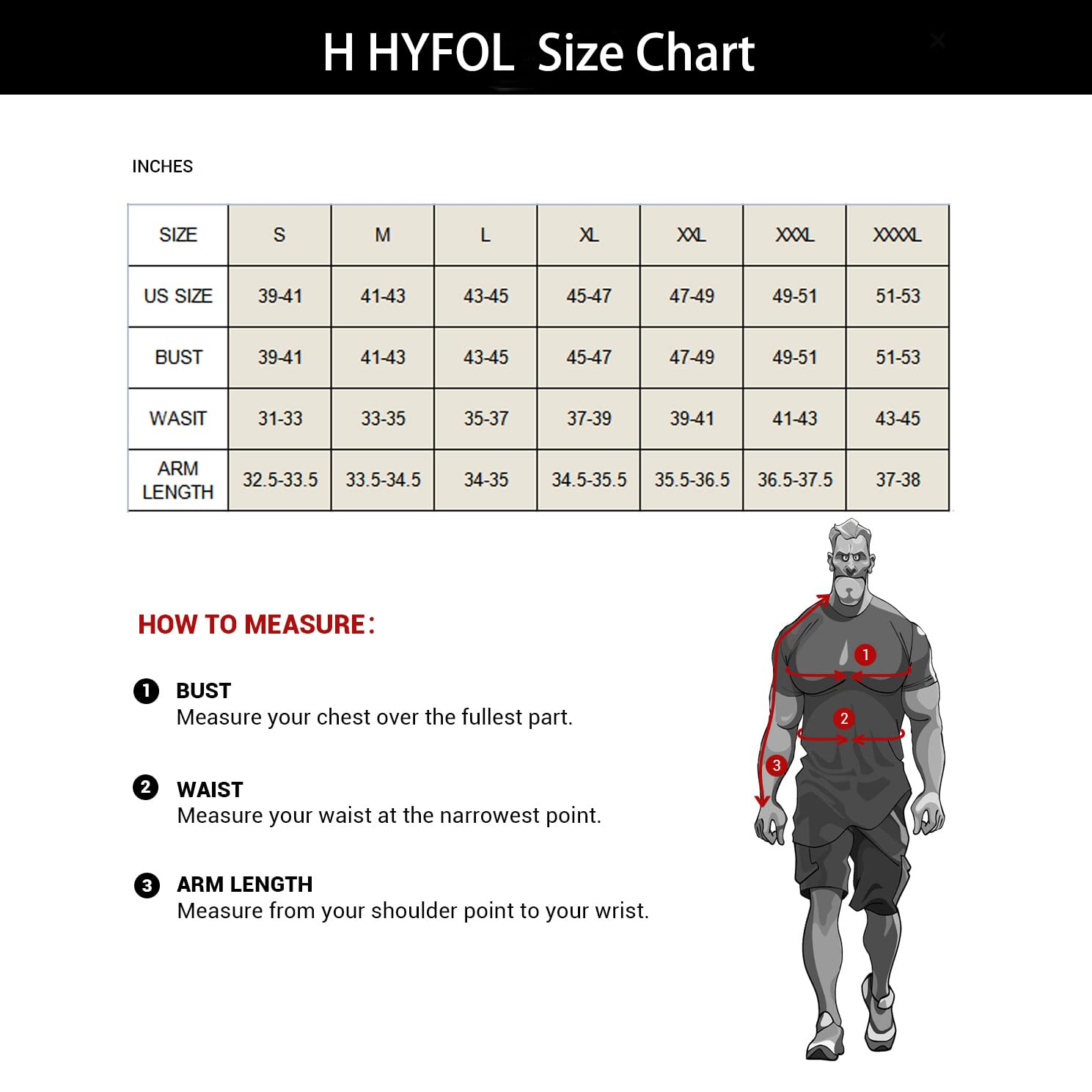 H HYFOL Size Chart

INCHES

| SIZE | S | M | L | XL | XXL | XXXL | XXXXL |
|---|---|---|---|---|---|---|---|
| US SIZE | 39-41 | 41-43 | 43-45 | 45-47 | 47-49 | 49-51 | 51-53 |
| BUST | 39-41 | 41-43 | 43-45 | 45-47 | 47-49 | 49-51 | 51-53 |
| WASIT | 31-33 | 33-35 | 35-37 | 37-39 | 39-41 | 41-43 | 43-45 |
| ARM LENGTH | 32.5-33.5 | 33.5-34.5 | 34-35 | 34.5-35.5 | 35.5-36.5 | 36.5-37.5 | 37-38 |

HOW TO MEASURE:

1 BUST
Measure your chest over the fullest part.

2 WAIST
Measure your waist at the narrowest point.

3 ARM LENGTH
Measure from your shoulder point to your wrist.

1
2
3