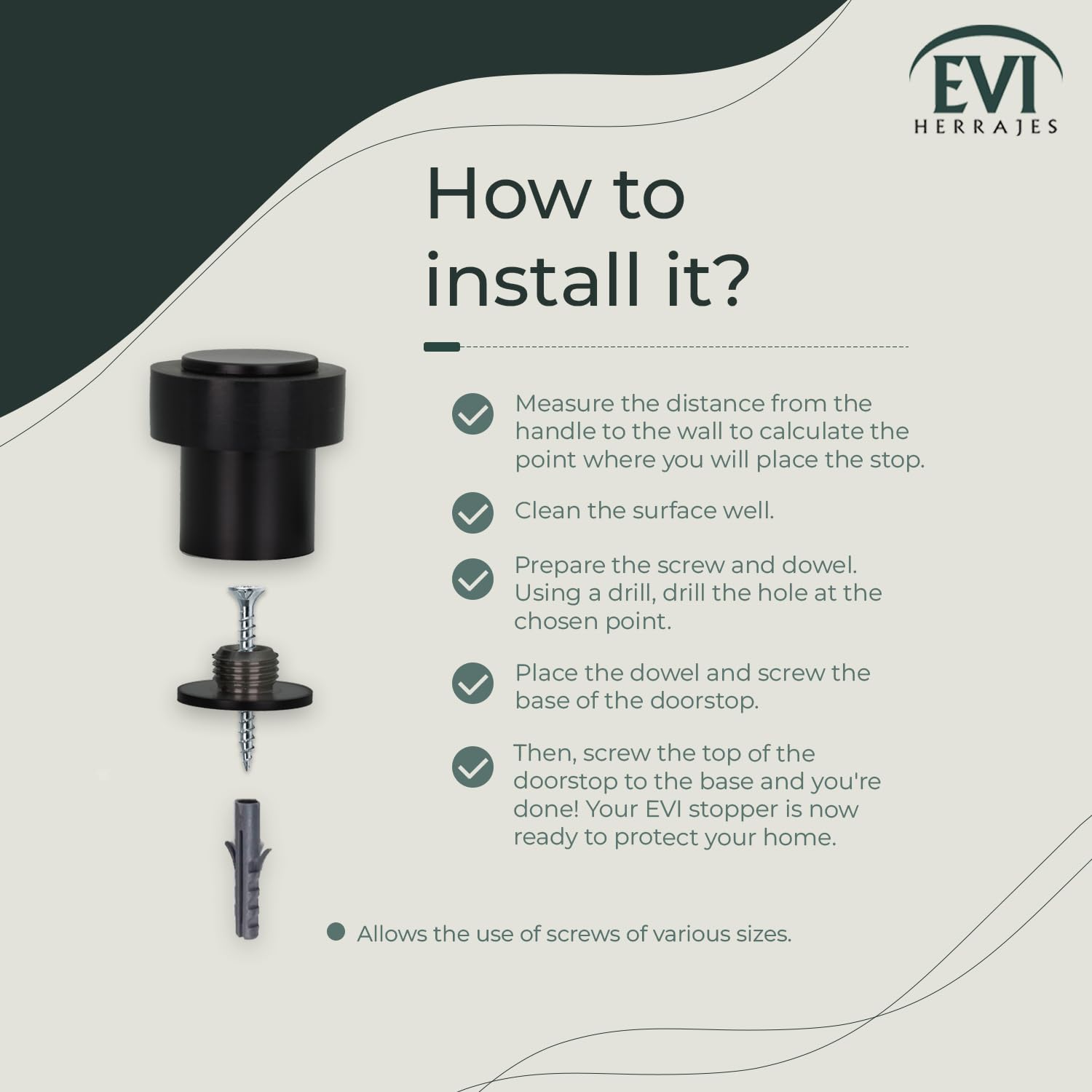 EVI
HERRAJES

How to install it?

Measure the distance from the handle to the wall to calculate the point where you will place the stop.

Clean the surface well.

Prepare the screw and dowel. Using a drill, drill the hole at the chosen point.

Place the dowel and screw the base of the doorstop.

Then, screw the top of the doorstop to the base and you're done! Your EVI stopper is now ready to protect your home.

Allows the use of screws of various sizes.