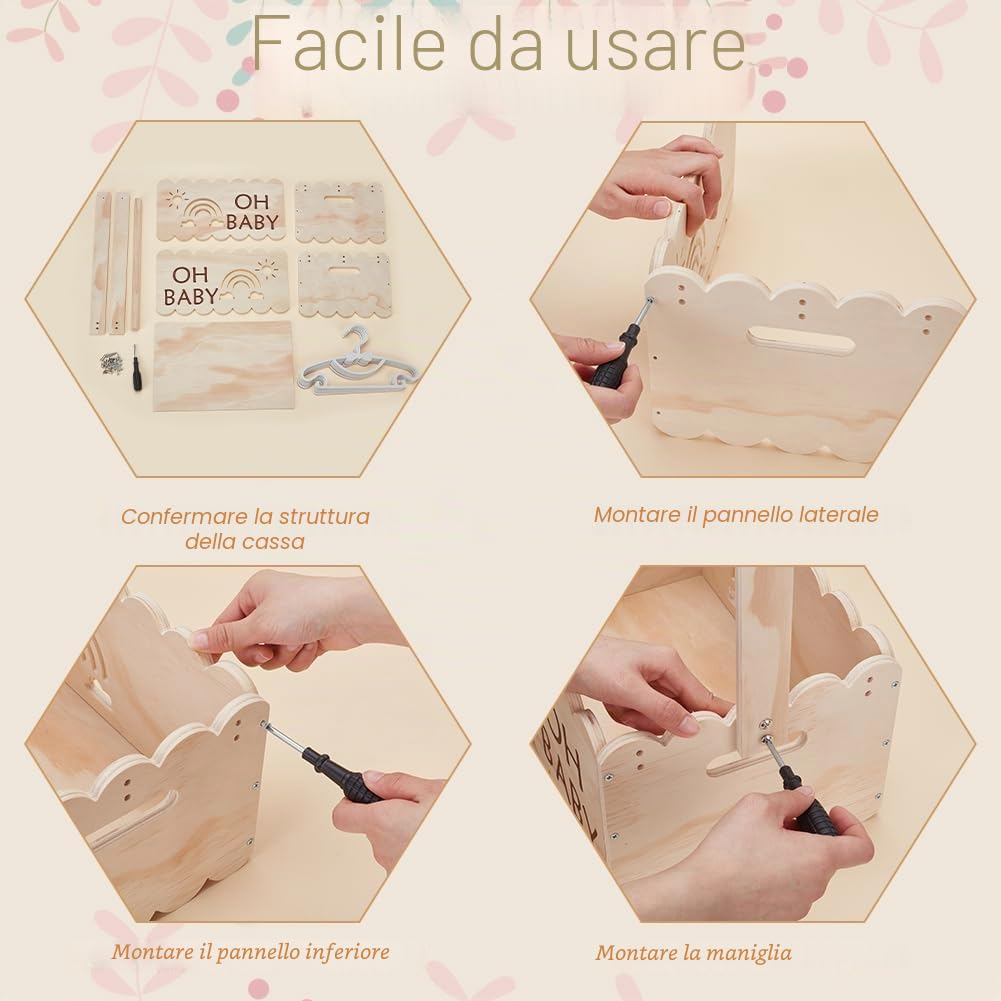 Facile da usare

OH BABY

OH BABY

Confermare la struttura della cassa

Montare il pannello laterale

Montare il pannello inferiore

Montare la maniglia