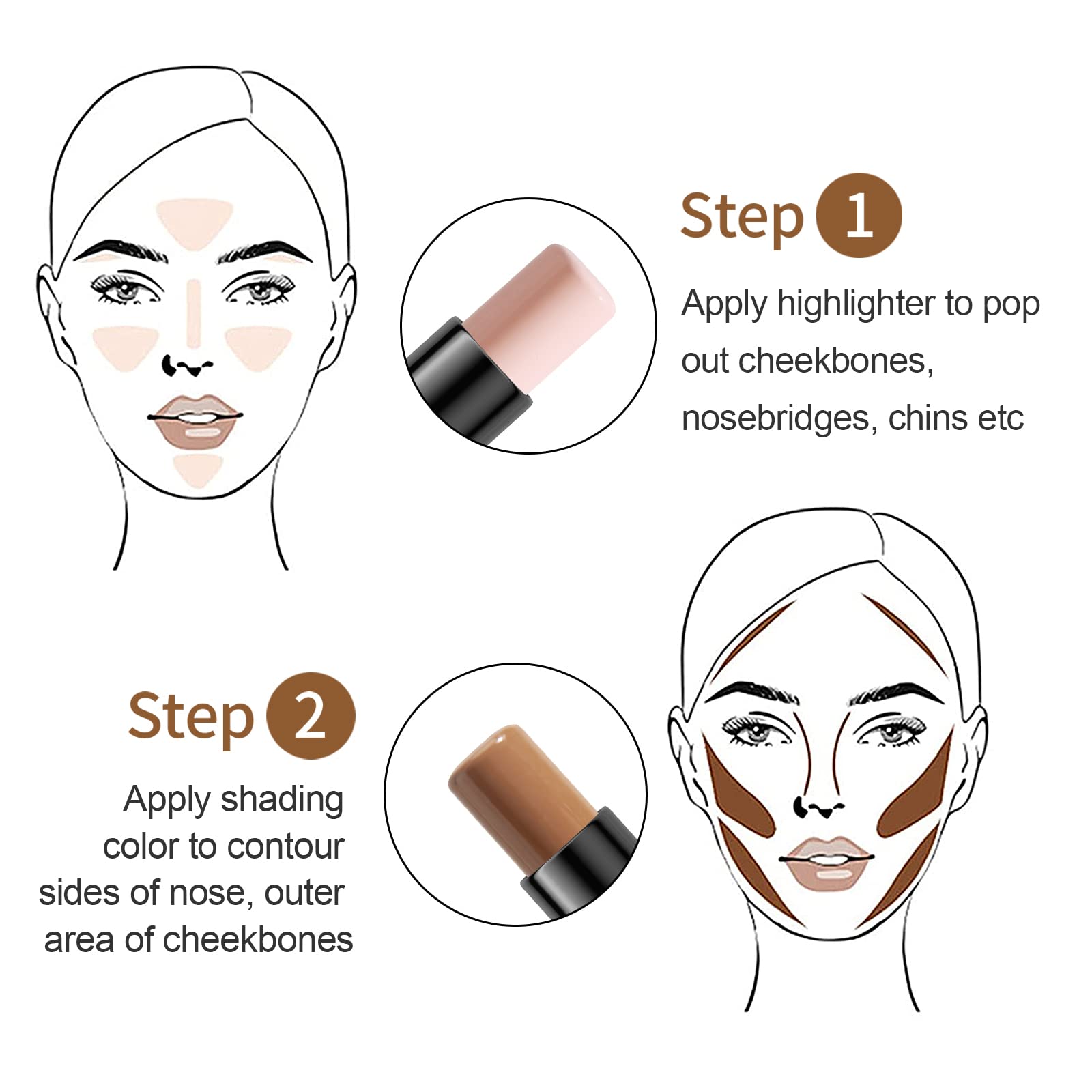 Step 1

Apply highlighter to pop out cheekbones, nosebridges, chins etc

Step 2

Apply shading color to contour sides of nose, outer area of cheekbones