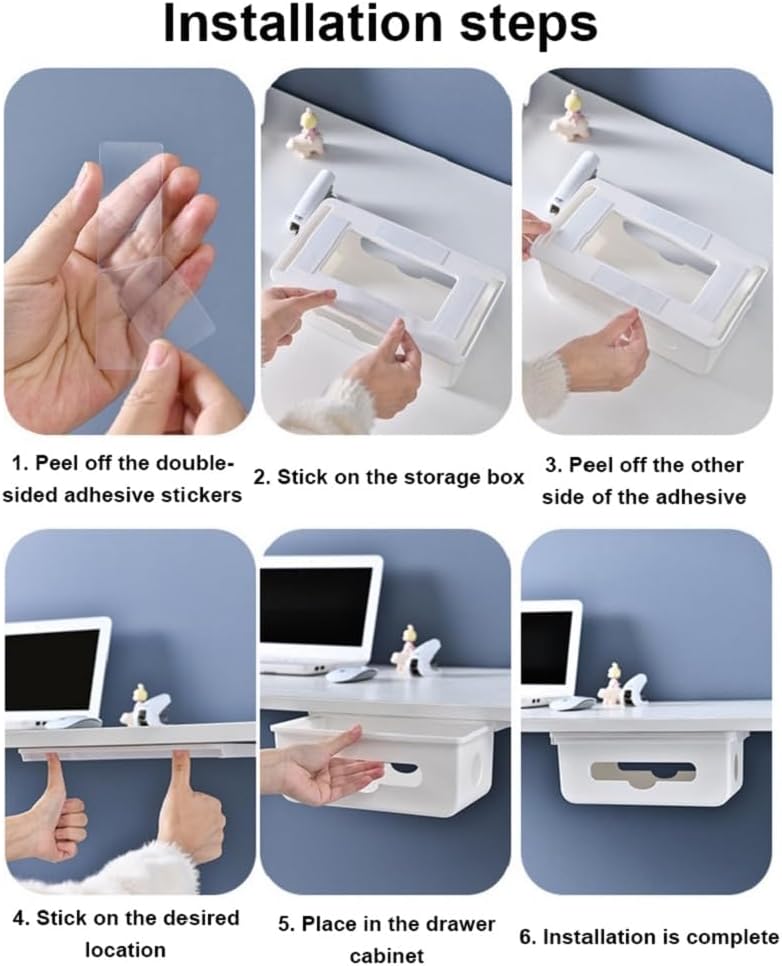 Installation steps

1. Peel off the double-sided adhesive stickers

2. Stick on the storage box

3. Peel off the other side of the adhesive

4. Stick on the desired location

5. Place in the drawer cabinet

6. Installation is complete