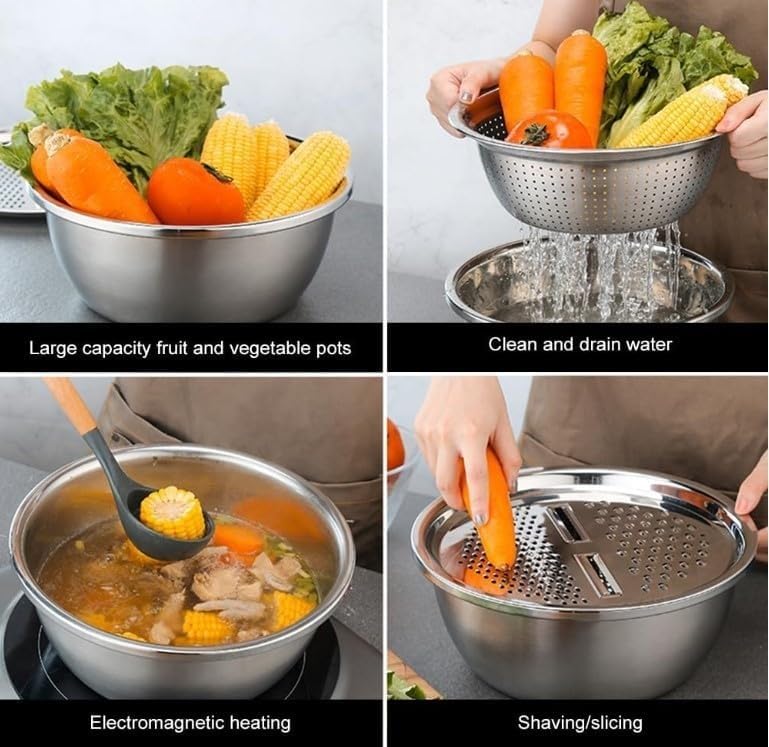 Large capacity fruit and vegetable pots

Clean and drain water

Electromagnetic heating

Shaving/slicing