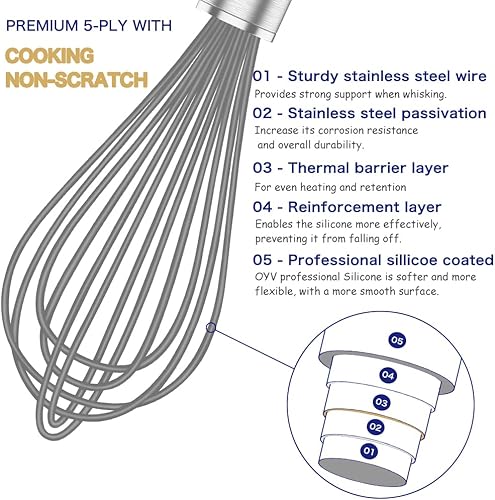 PREMIUM 5-PLY WITH

COOKING
NON-SCRATCH

01 - Sturdy stainless steel wire
Provides strong support when whisking.

02 - Stainless steel passivation
Increase its corrosion resistance and overall durability.

03 - Thermal barrier layer
For even heating and retention

04 - Reinforcement layer
Enables the silicone more effectively, preventing it from falling off.

05 - Professional sillicoe coated
OYV professional Silicone is softer and more flexible, with a more smooth surface.

05
04
03
02
01