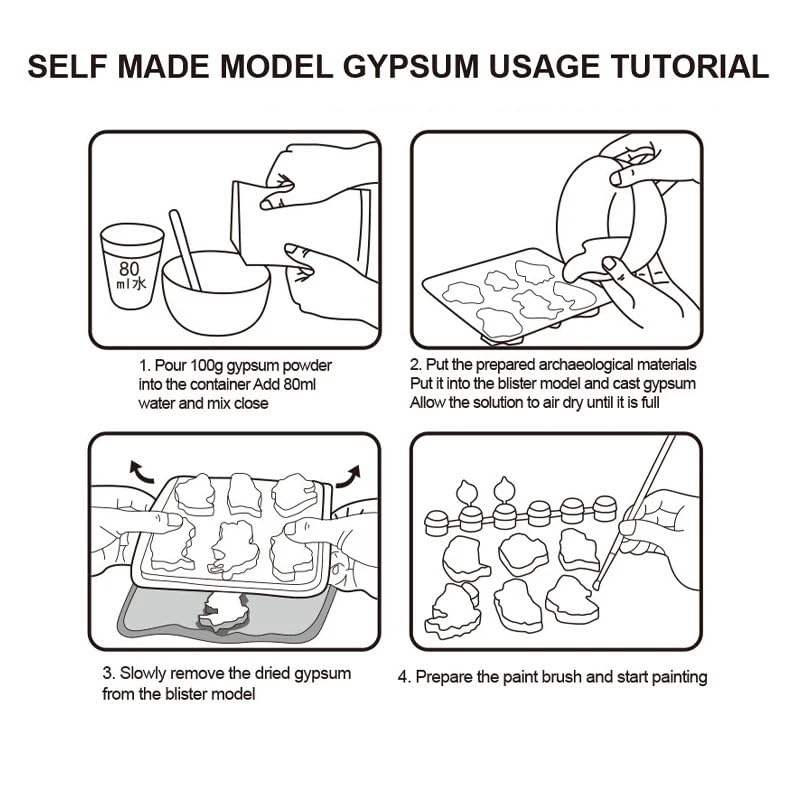 SELF MADE MODEL GYPSUM USAGE TUTORIAL

80 ml水

1. Pour 100g gypsum powder into the container Add 80ml water and mix close

2. Put the prepared archaeological materials Put it into the blister model and cast gypsum Allow the solution to air dry until it is full

3. Slowly remove the dried gypsum from the blister model

4. Prepare the paint brush and start painting