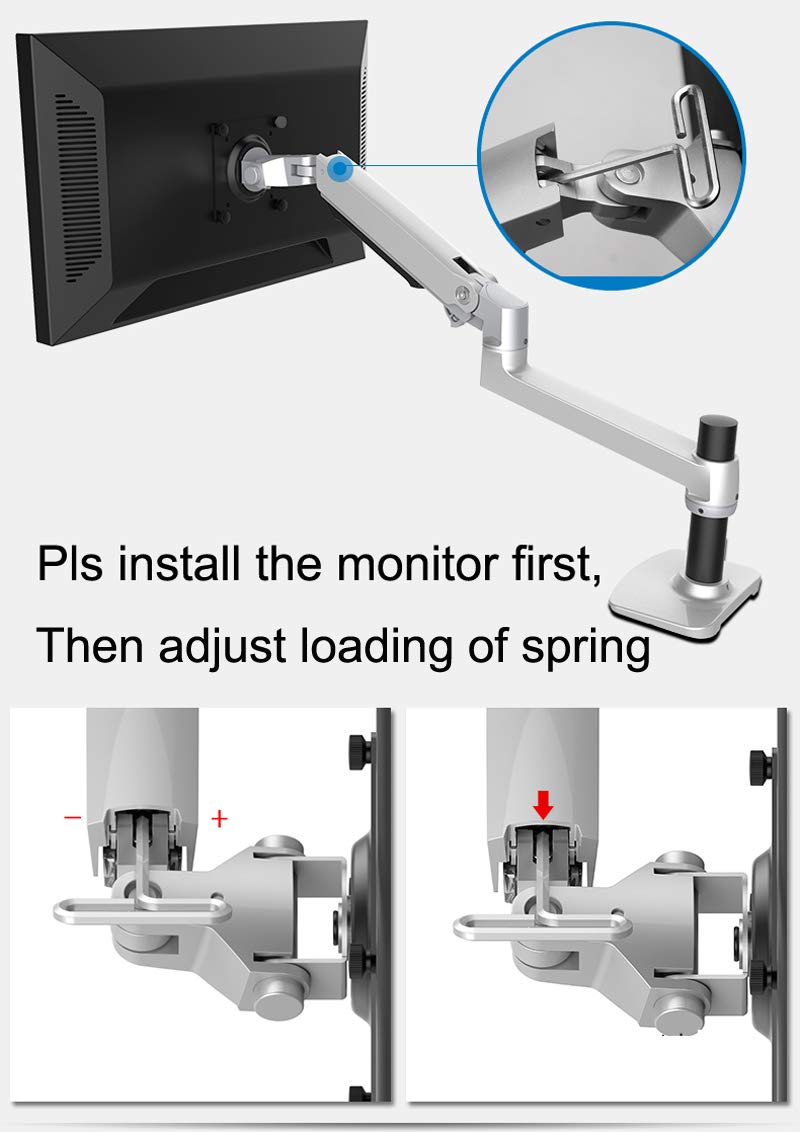 Pls install the monitor first,
Then adjust loading of spring

−
+