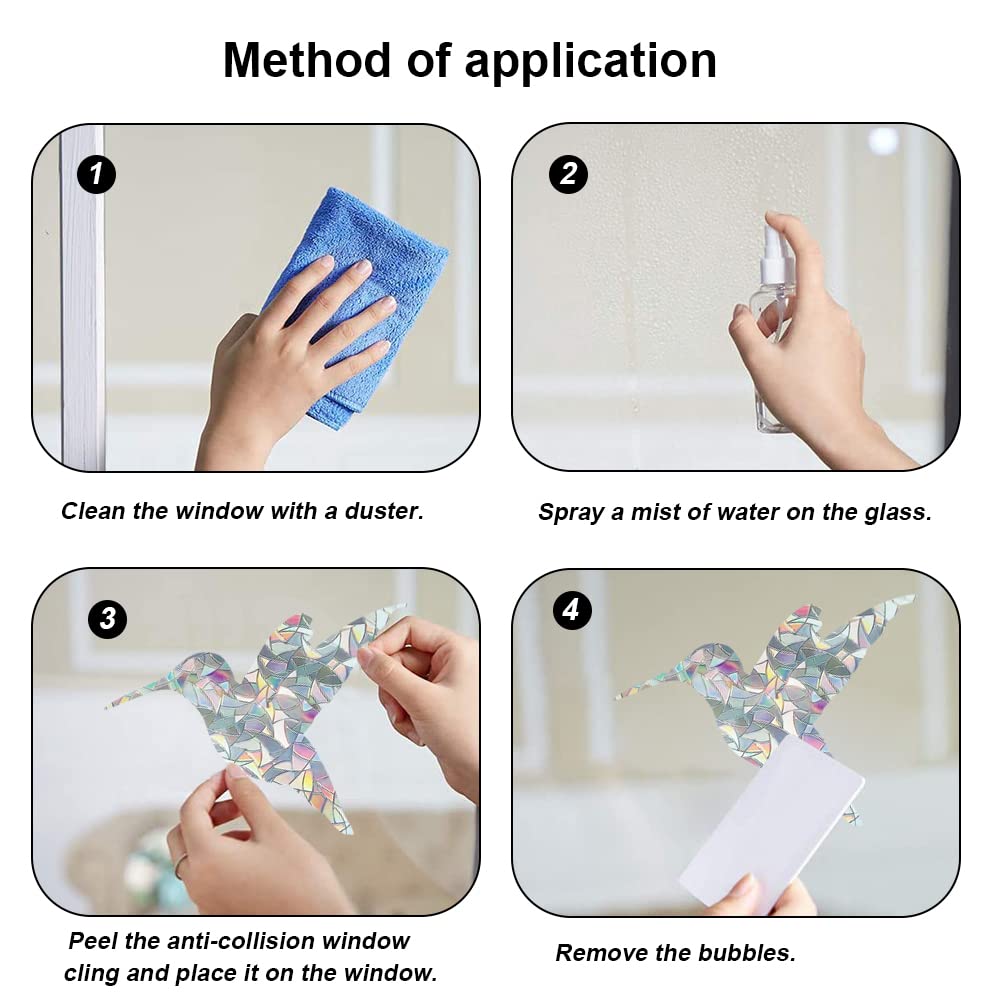 Method of application

1

Clean the window with a duster.

2

Spray a mist of water on the glass.

3

Peel the anti-collision window cling and place it on the window.

4

Remove the bubbles.