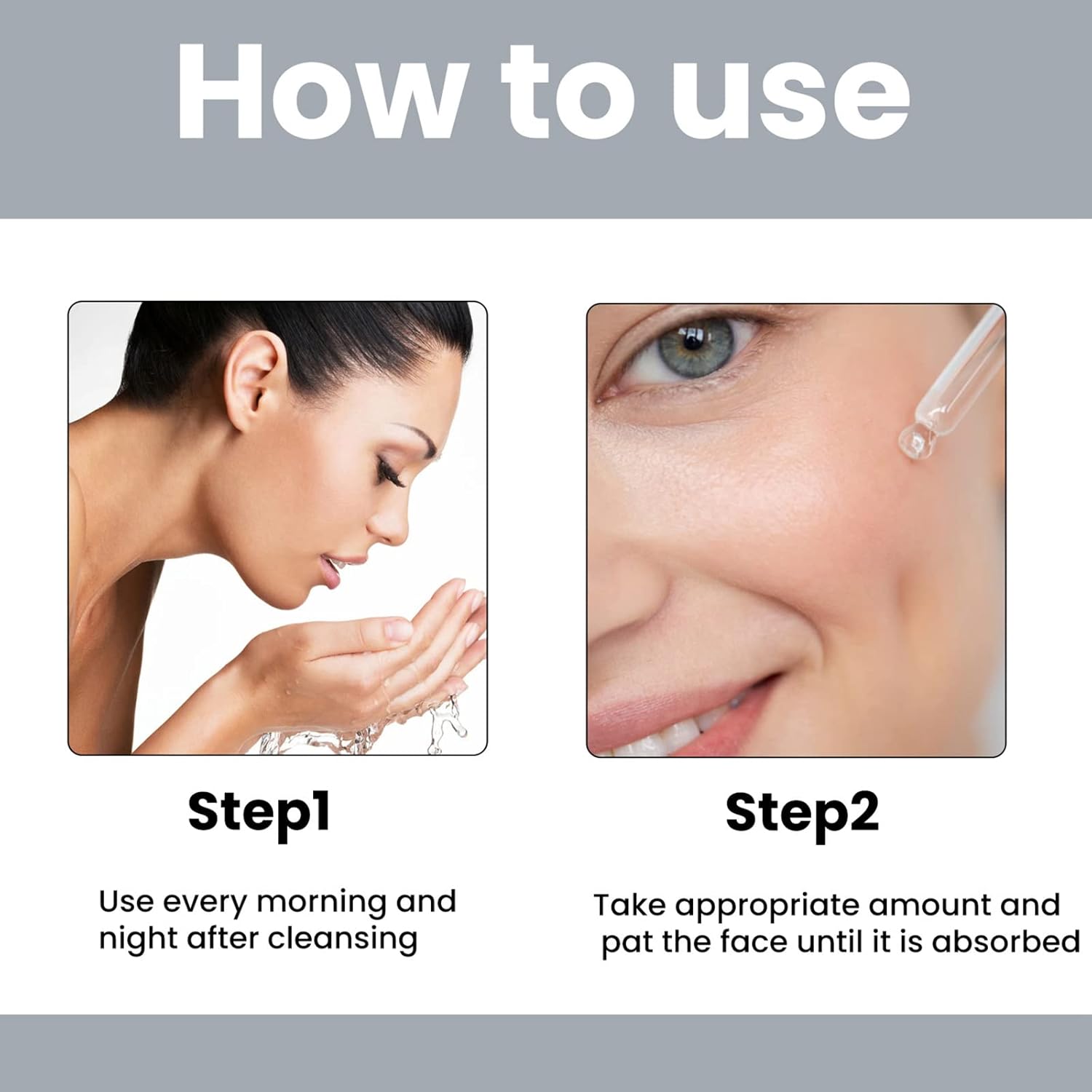 How to use

Step1

Use every morning and night after cleansing

Step2

Take appropriate amount and pat the face until it is absorbed