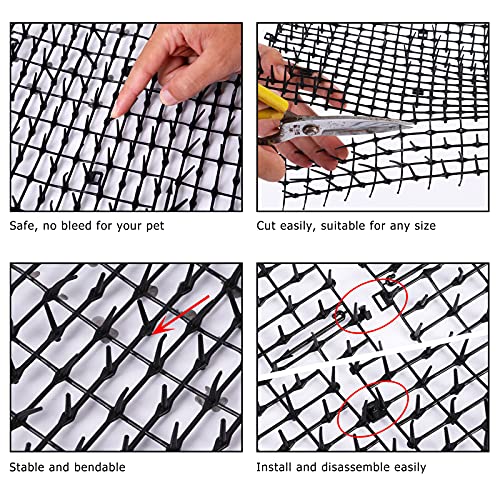 Safe, no bleed for your pet

Cut easily, suitable for any size

Stable and bendable

Install and disassemble easily