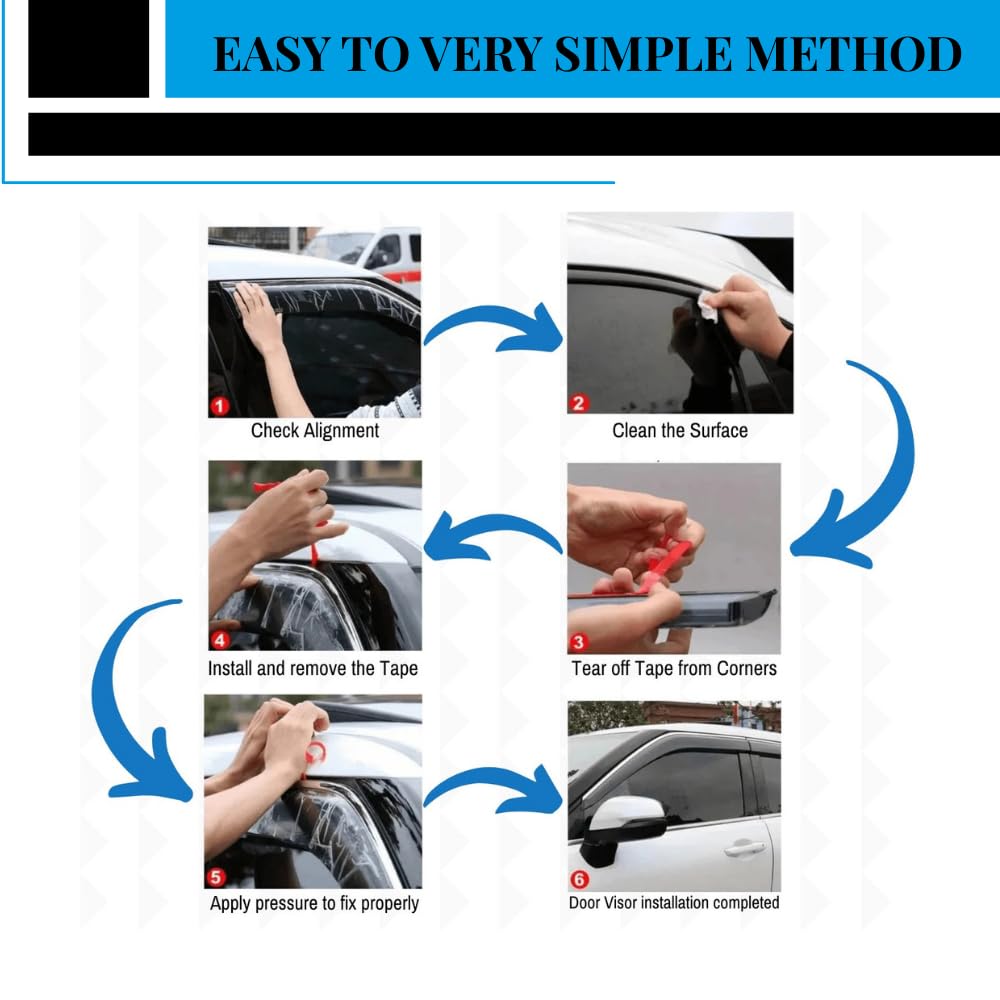 EASY TO VERY SIMPLE METHOD

1 Check Alignment

2 Clean the Surface

3 Tear off Tape from Corners

4 Install and remove the Tape

5 Apply pressure to fix properly

6 Door Visor installation completed