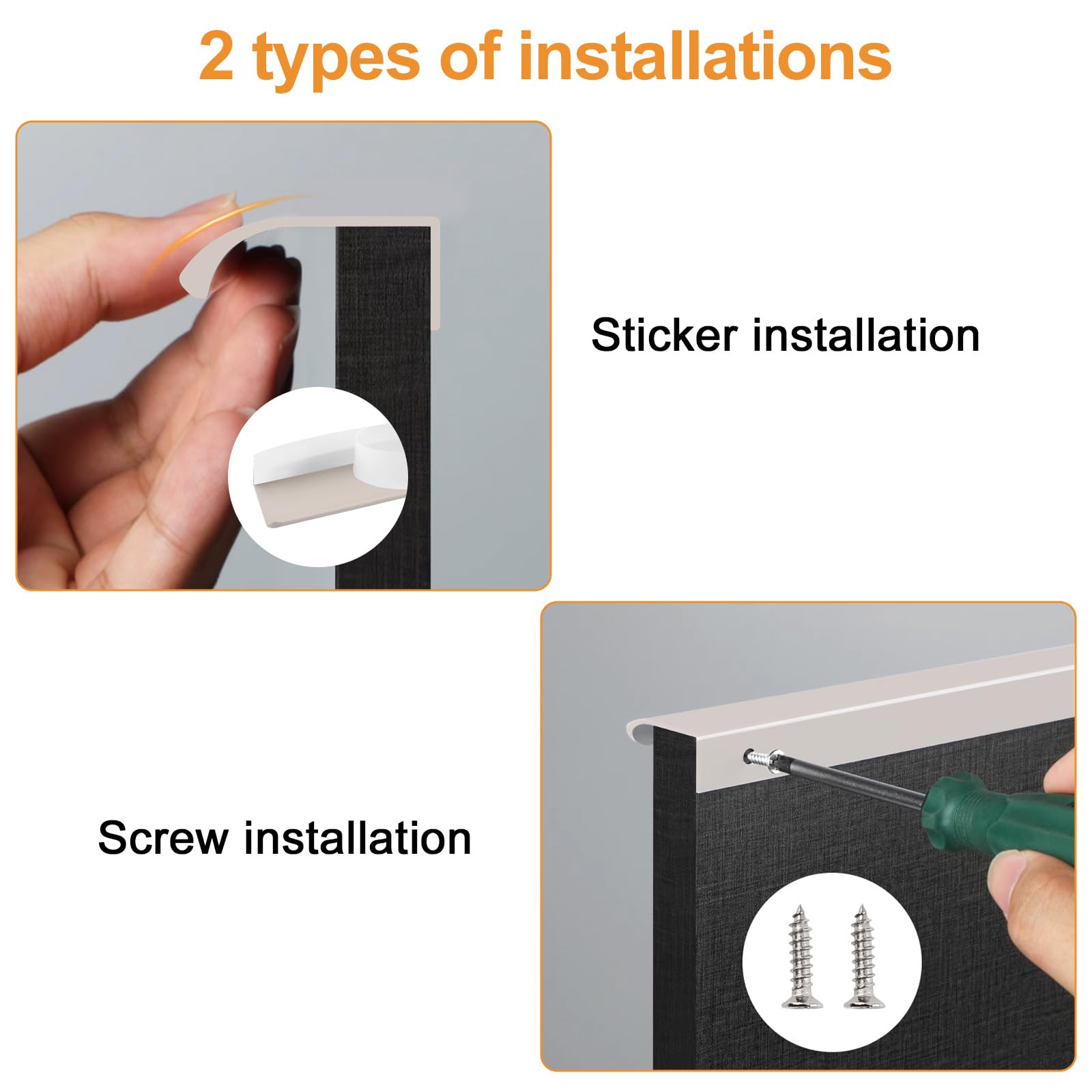 2 types of installations

Sticker installation

Screw installation