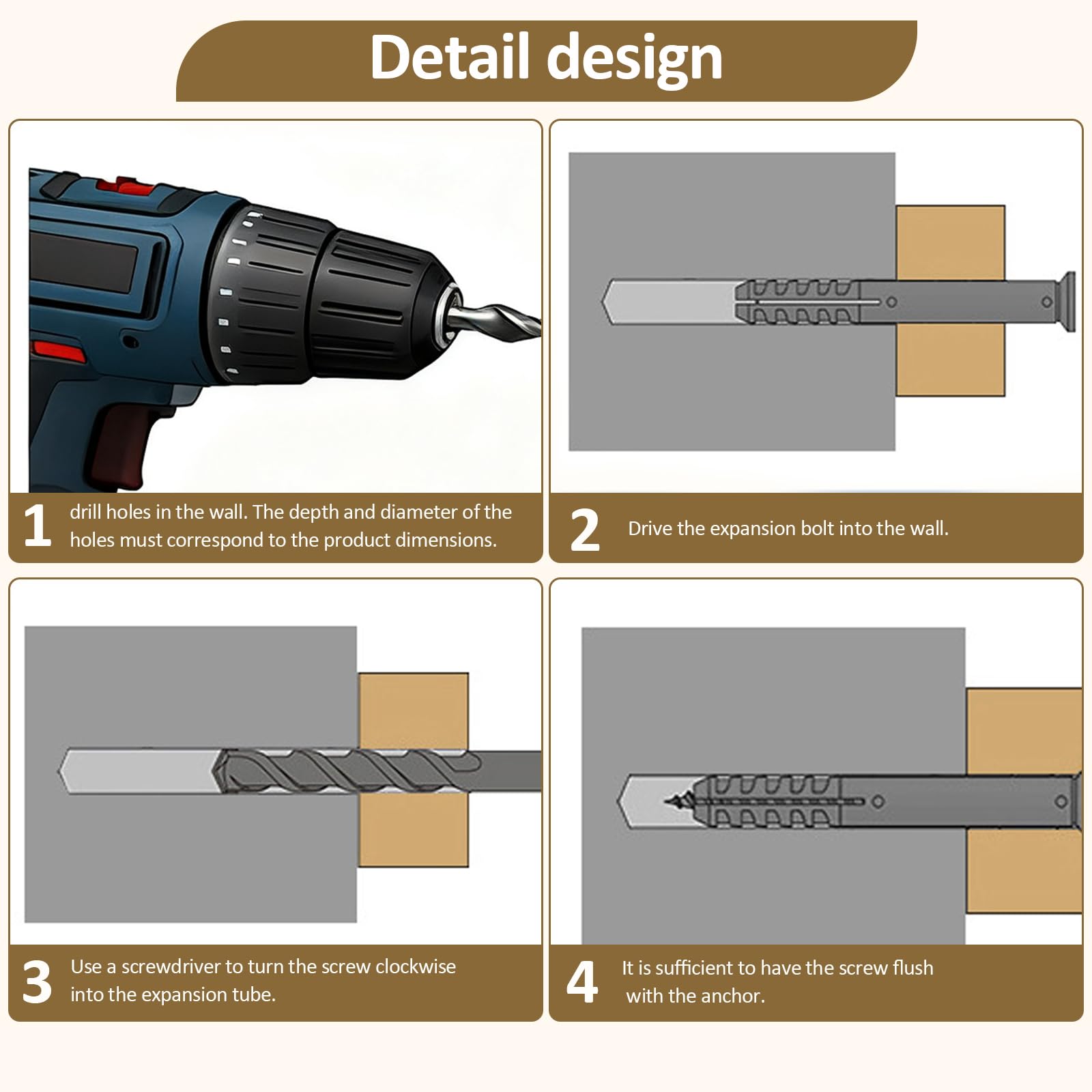 Detail design

1 drill holes in the wall. The depth and diameter of the holes must correspond to the product dimensions.

2 Drive the expansion bolt into the wall.

3 Use a screwdriver to turn the screw clockwise into the expansion tube.

4 It is sufficient to have the screw flush with the anchor.