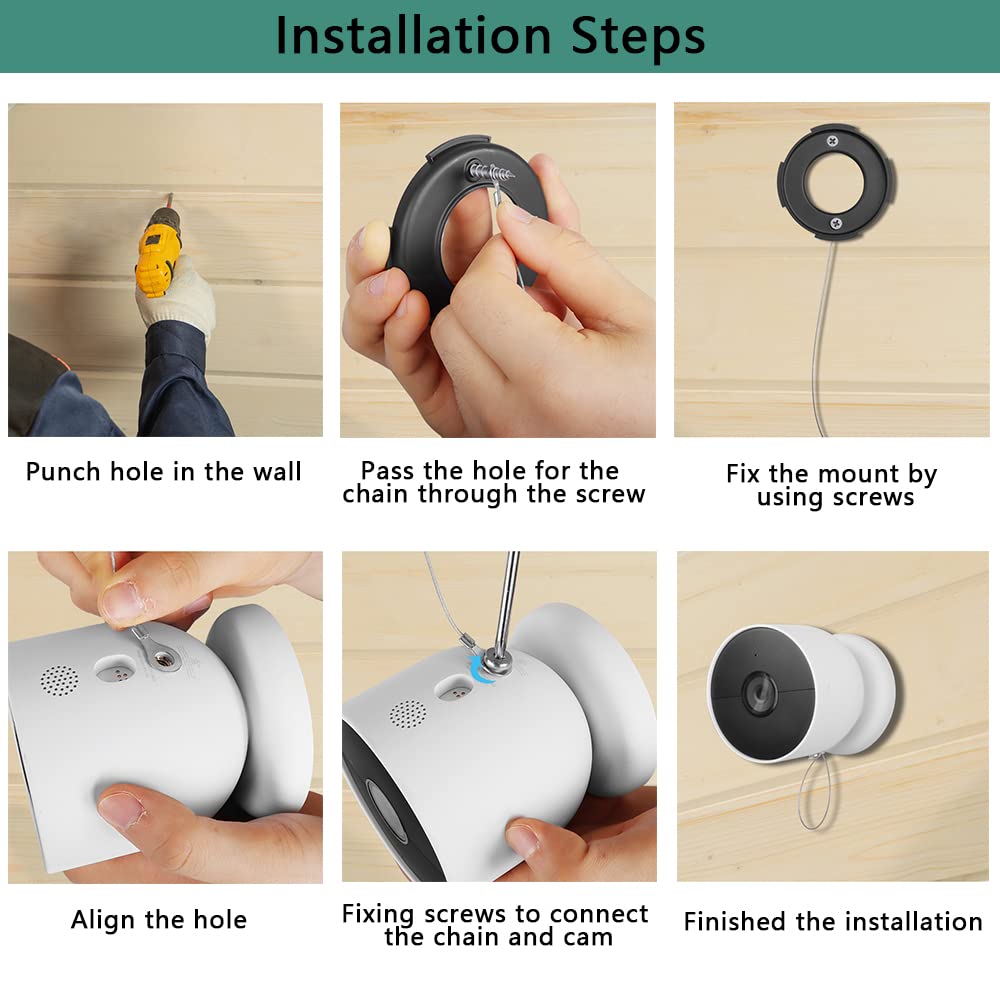 Installation Steps

Punch hole in the wall

Pass the hole for the chain through the screw

Fix the mount by using screws

Align the hole

Fixing screws to connect the chain and cam

Finished the installation