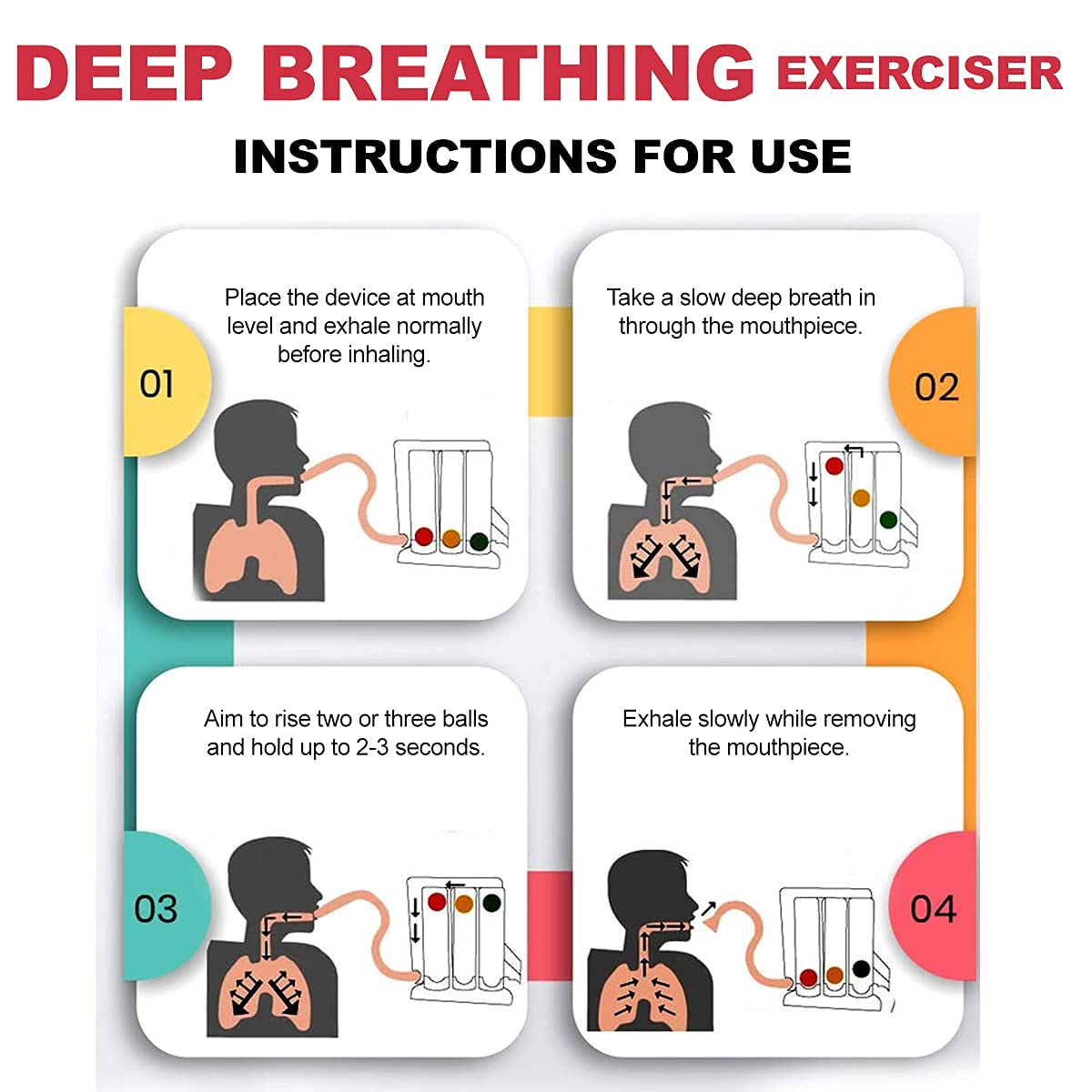 DEEP BREATHING EXERCISER

INSTRUCTIONS FOR USE

01

Place the device at mouth level and exhale normally before inhaling.

02

Take a slow deep breath in through the mouthpiece.

03

Aim to rise two or three balls and hold up to 2-3 seconds.

04

Exhale slowly while removing the mouthpiece.