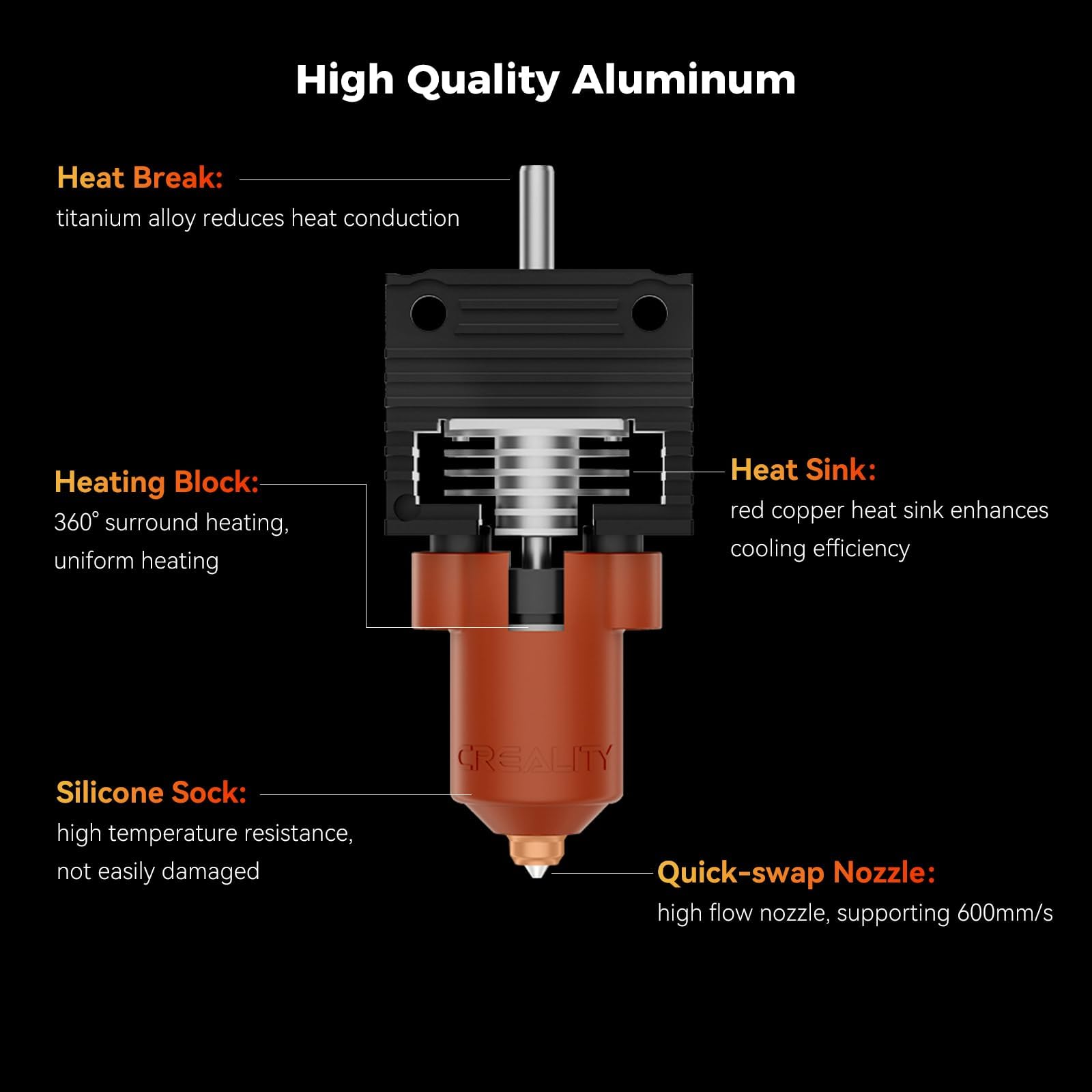 High Quality Aluminum

Heat Break:
titanium alloy reduces heat conduction

Heating Block:
360° surround heating, uniform heating

Heat Sink:
red copper heat sink enhances cooling efficiency

CREALITY

Silicone Sock:
high temperature resistance, not easily damaged

Quick-swap Nozzle:
high flow nozzle, supporting 600mm/s