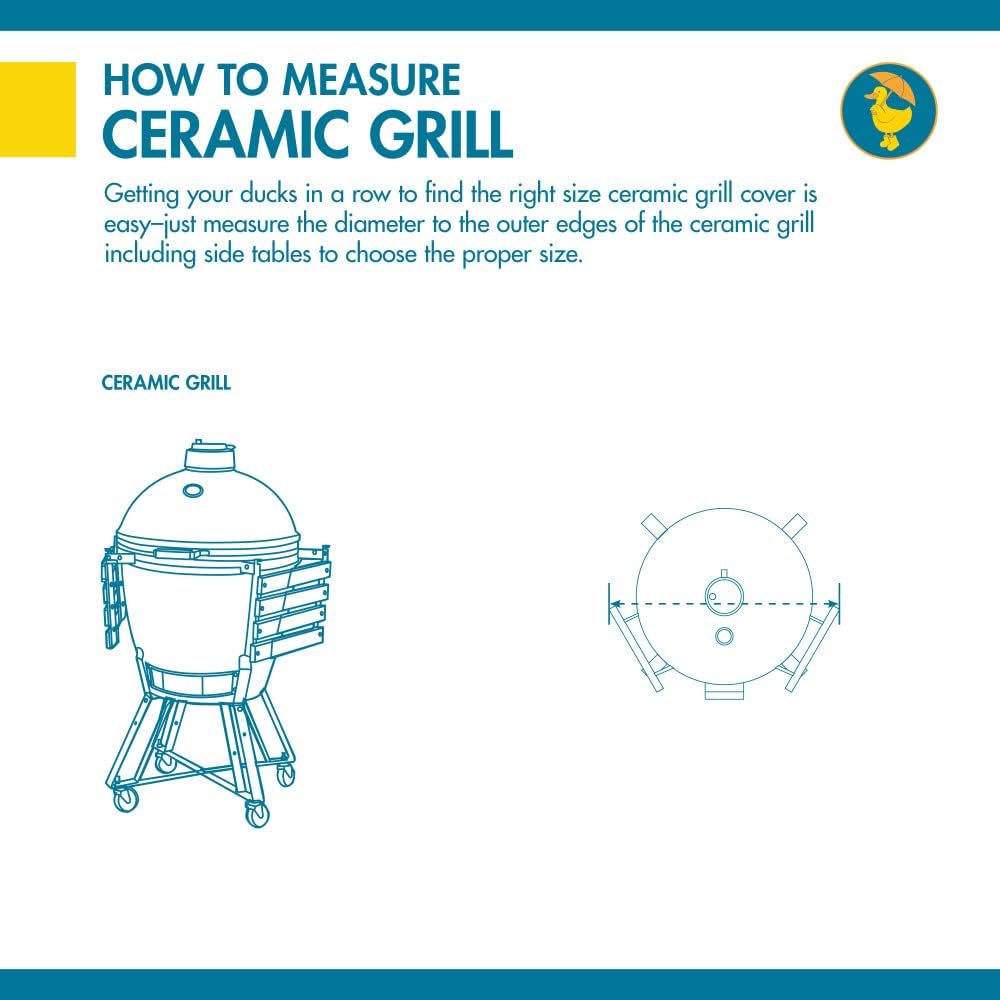 HOW TO MEASURE
CERAMIC GRILL

Getting your ducks in a row to find the right size ceramic grill cover is easy–just measure the diameter to the outer edges of the ceramic grill including side tables to choose the proper size.

CERAMIC GRILL