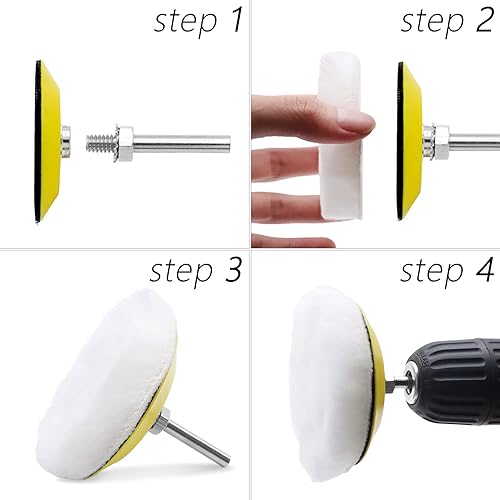 step 1

step 2

step 3

step 4