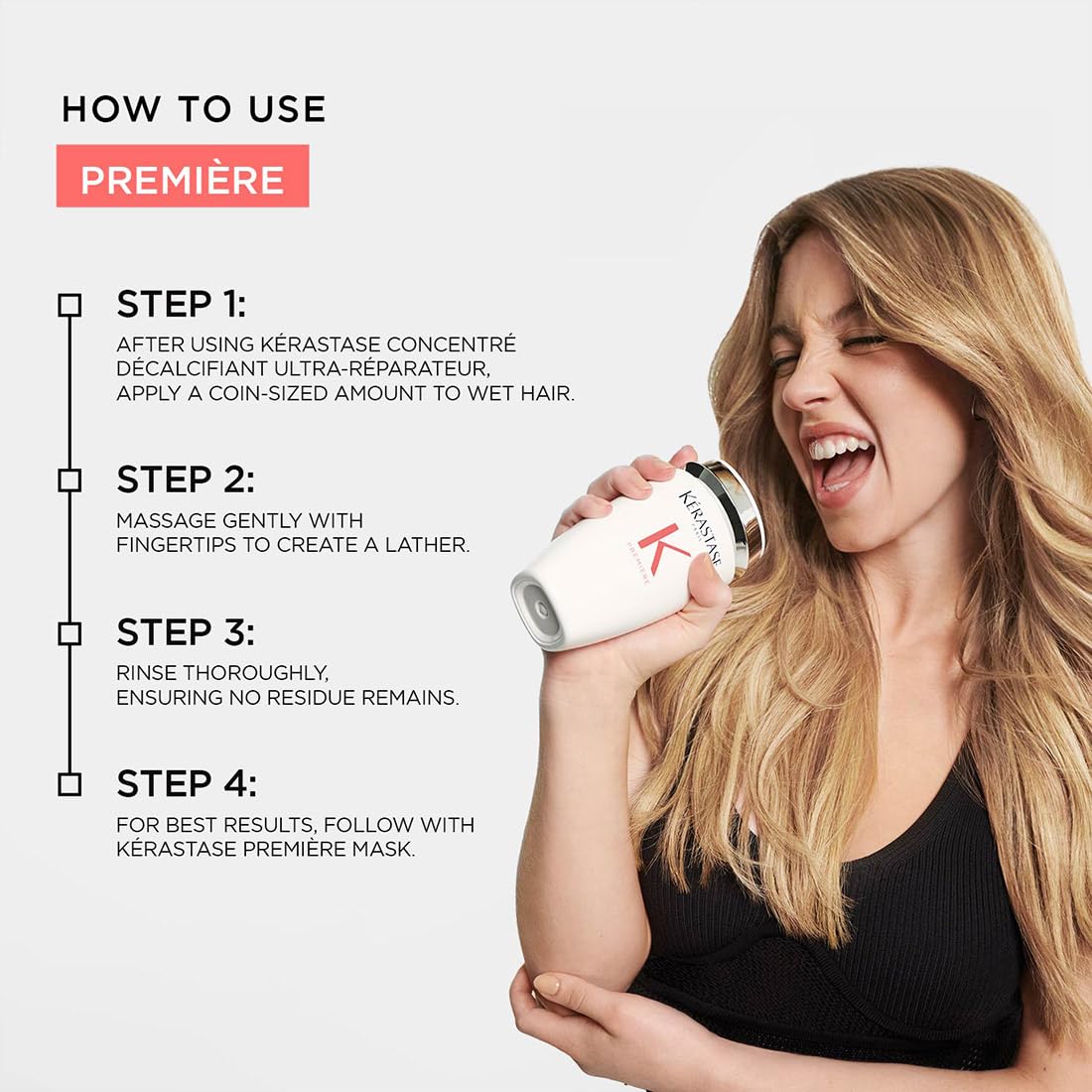 HOW TO USE

PREMIÈRE

STEP 1:

AFTER USING KÉRASTASE CONCENTRÉ DÉCALCIFIANT ULTRA-RÉPARATEUR, APPLY A COIN-SIZED AMOUNT TO WET HAIR.

STEP 2:

MASSAGE GENTLY WITH FINGERTIPS TO CREATE A LATHER.

STEP 3:

RINSE THOROUGHLY, ENSURING NO RESIDUE REMAINS.

STEP 4:

FOR BEST RESULTS, FOLLOW WITH KÉRASTASE PREMIÈRE MASK.

KÉRASTASE

K

PREMIÈRE