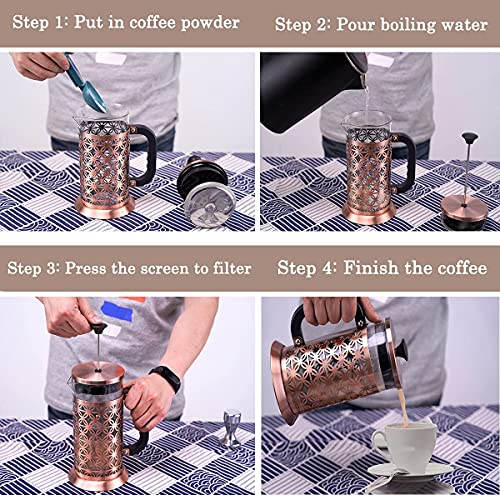 Step 1: Put in coffee powder

Step 2: Pour boiling water

Step 3: Press the screen to filter

Step 4: Finish the coffee