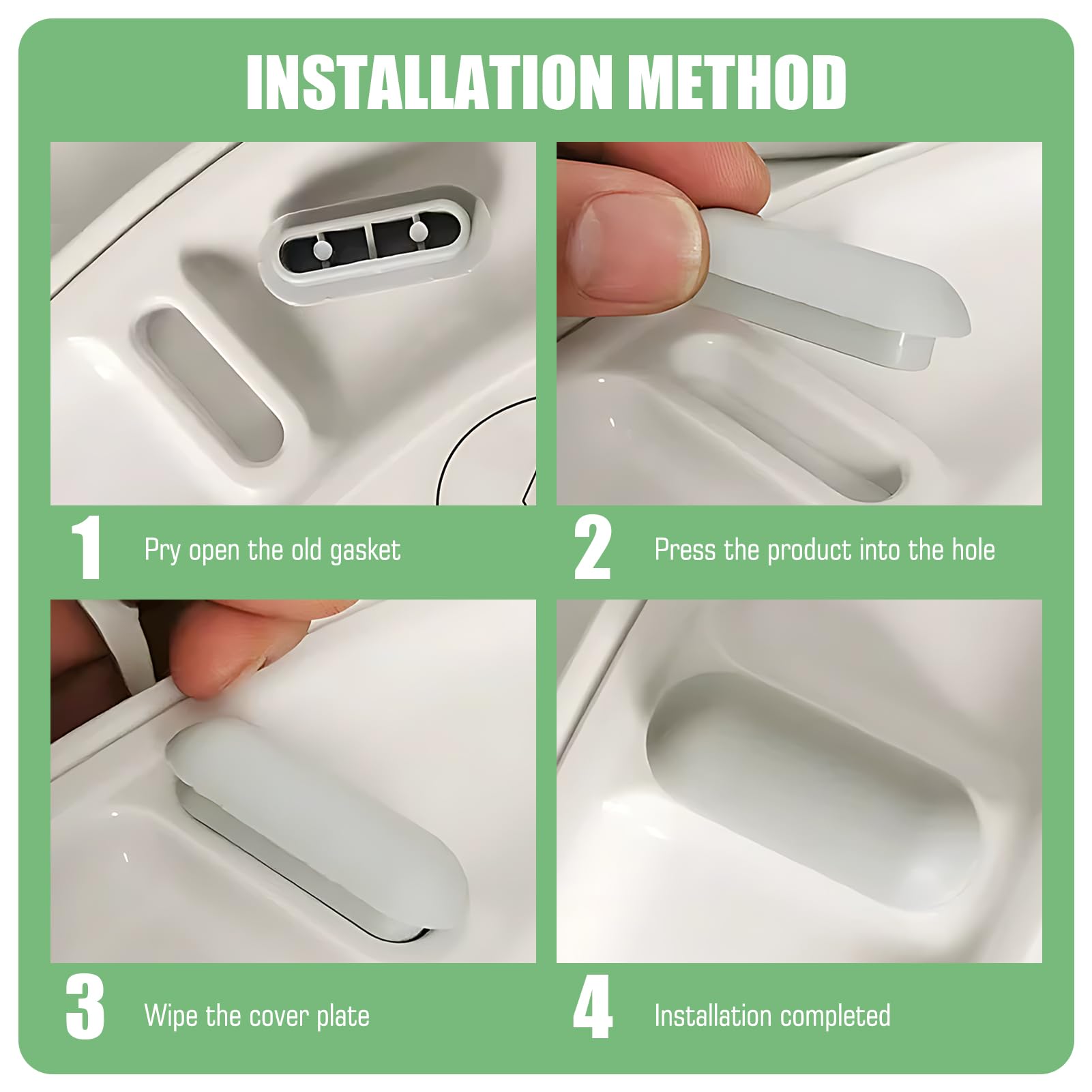 INSTALLATION METHOD

1 Pry open the old gasket

2 Press the product into the hole

3 Wipe the cover plate

4 Installation completed