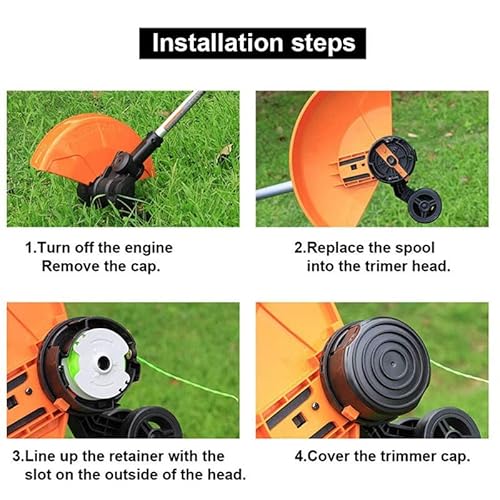 Installation steps

1.Turn off the engine
Remove the cap.

2.Replace the spool
into the trimer head.

3.Line up the retainer with the
slot on the outside of the head.

4.Cover the trimmer cap.