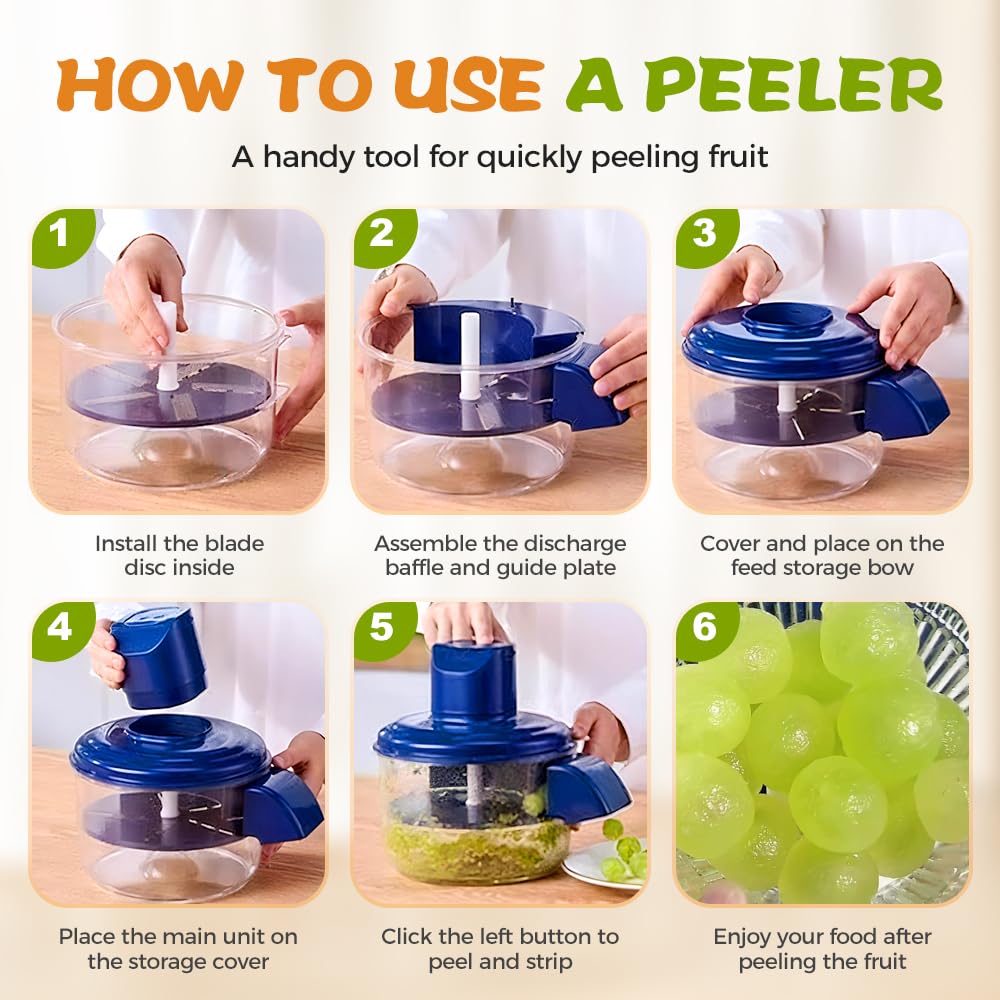 HOW TO USE A PEELER

A handy tool for quickly peeling fruit

1

Install the blade disc inside

2

Assemble the discharge baffle and guide plate

3

Cover and place on the feed storage bow

4

Place the main unit on the storage cover

5

Click the left button to peel and strip

6

Enjoy your food after peeling the fruit