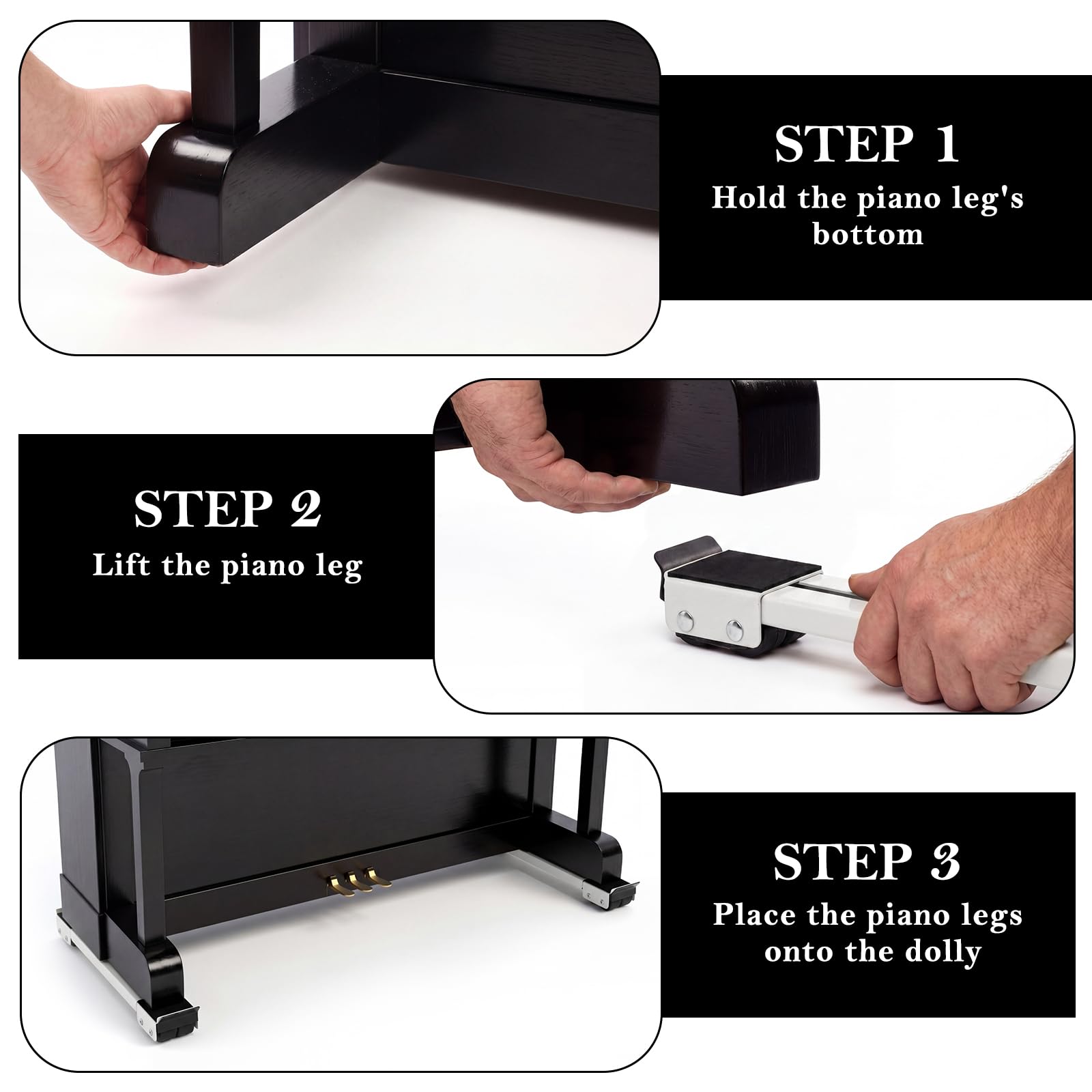 STEP 1
Hold the piano leg's bottom

STEP 2
Lift the piano leg

STEP 3
Place the piano legs onto the dolly