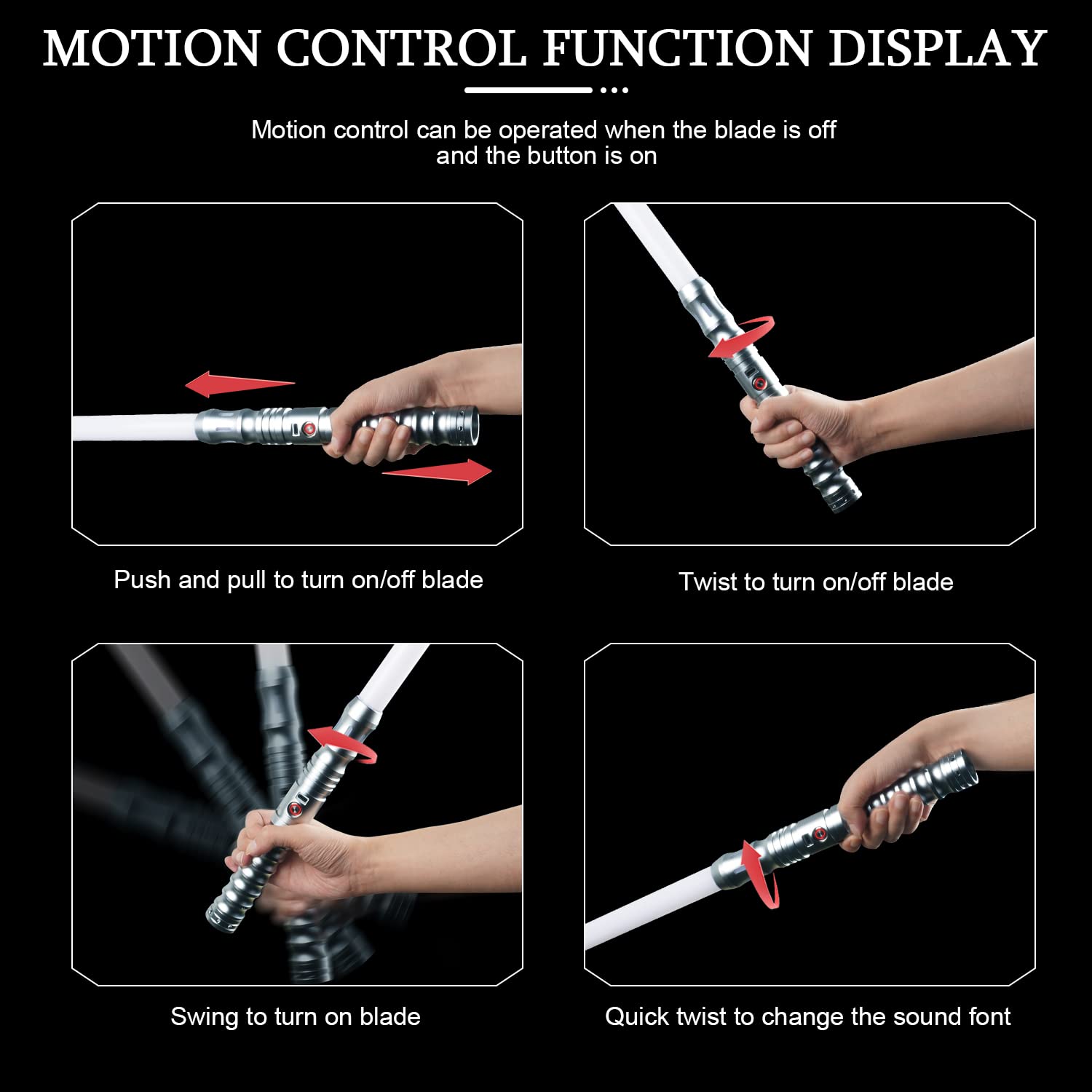 MOTION CONTROL FUNCTION DISPLAY

Motion control can be operated when the blade is off and the button is on

Push and pull to turn on/off blade

Twist to turn on/off blade

Swing to turn on blade

Quick twist to change the sound font