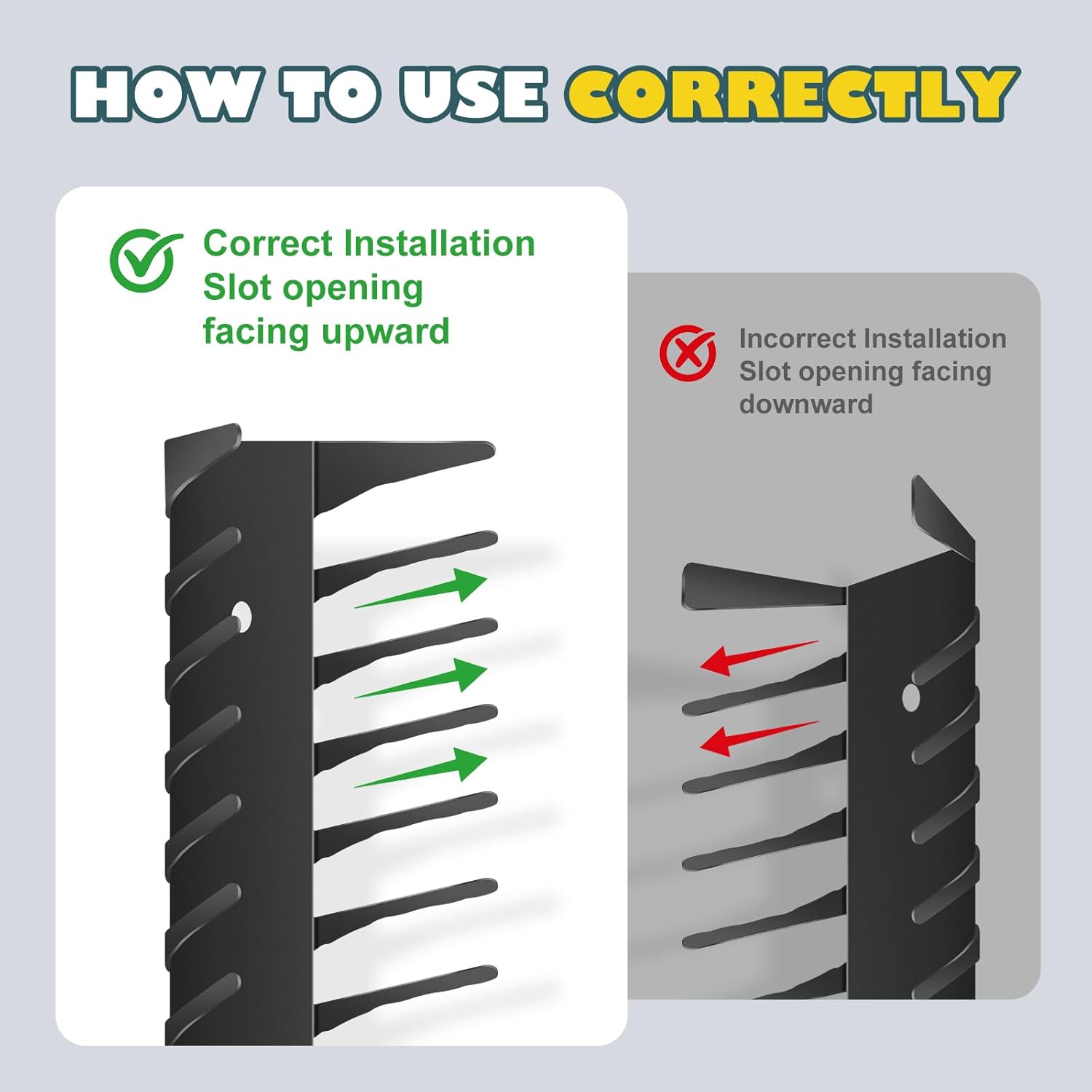 HOW TO USE CORRECTLY

Correct Installation
Slot opening
facing upward

Incorrect Installation
Slot opening facing
downward