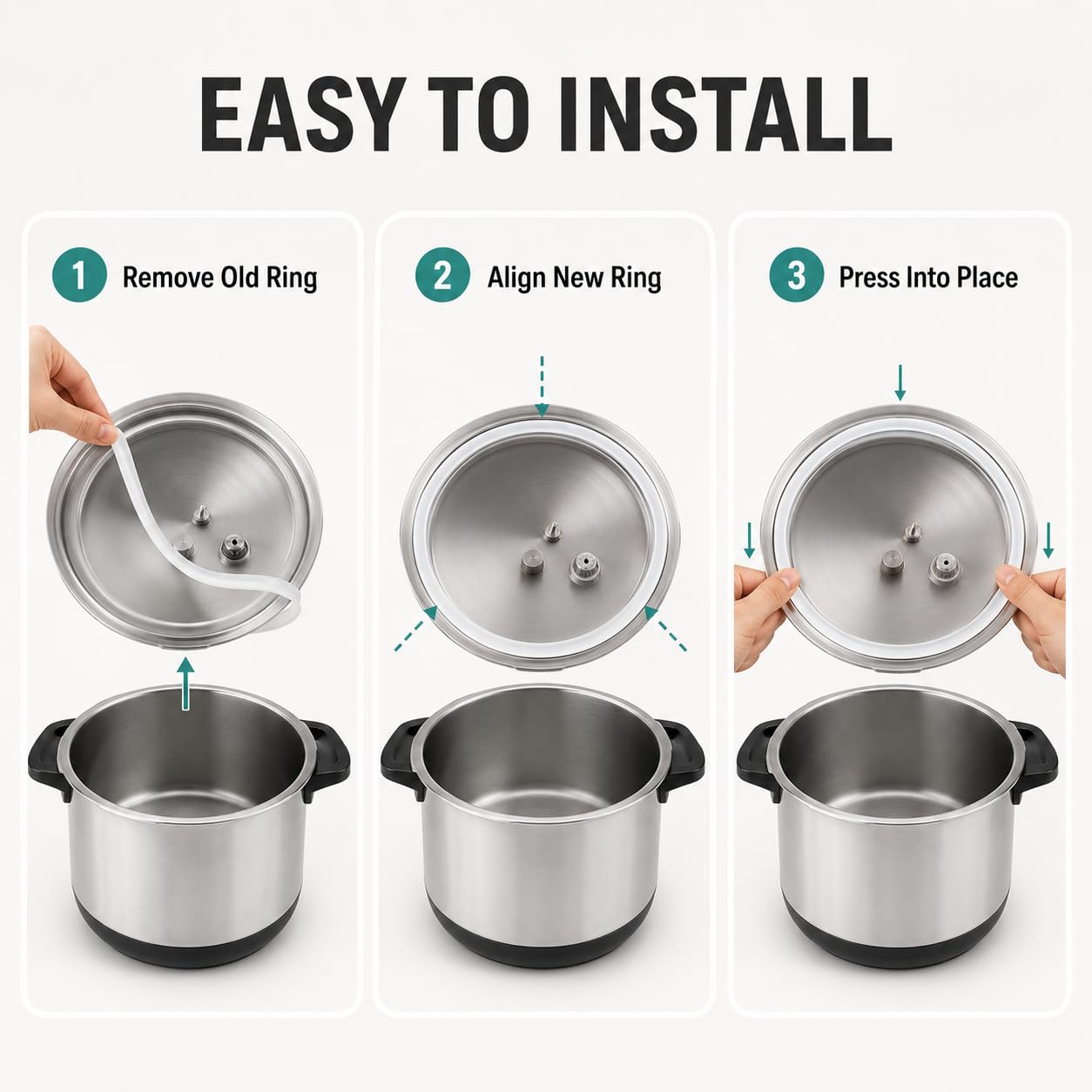 EASY TO INSTALL

1 Remove Old Ring

2 Align New Ring

3 Press Into Place