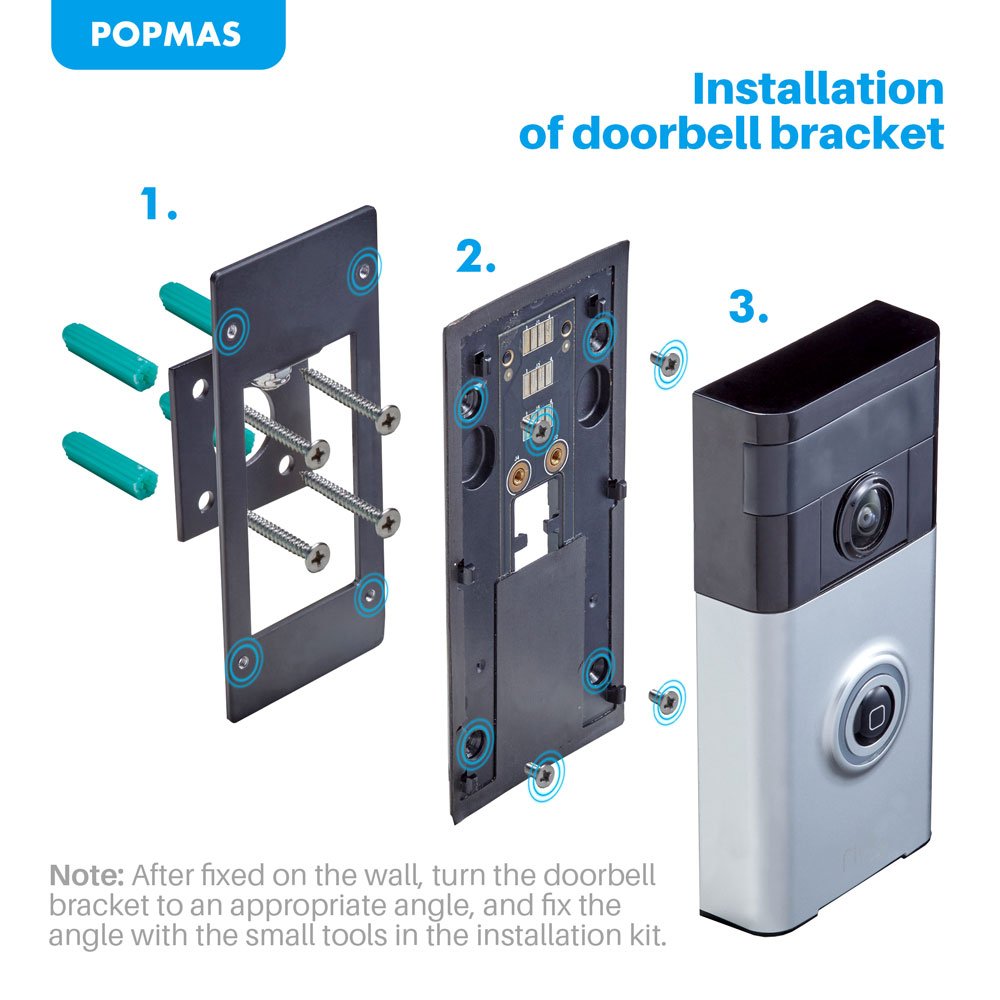 POPMAS

Installation of doorbell bracket

1.

2.

3.

Note: After fixed on the wall, turn the doorbell bracket to an appropriate angle, and fix the angle with the small tools in the installation kit.