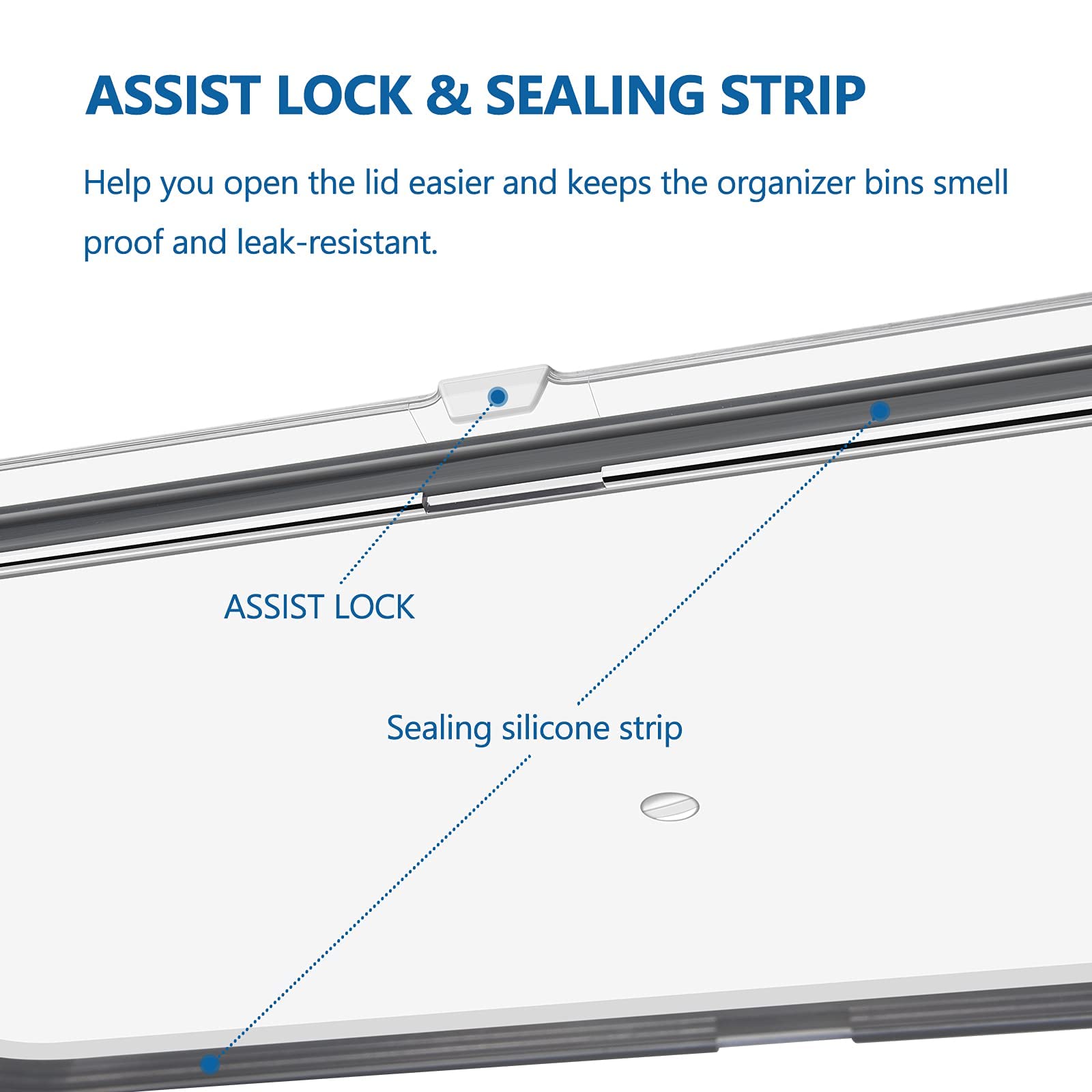 ASSIST LOCK & SEALING STRIP

Help you open the lid easier and keeps the organizer bins smell proof and leak-resistant.

ASSIST LOCK

Sealing silicone strip