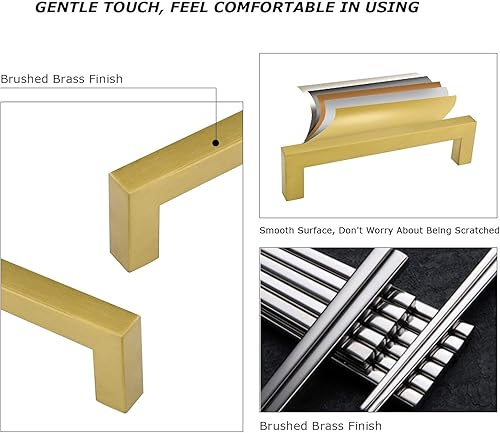 GENTLE TOUCH, FEEL COMFORTABLE IN USING

Brushed Brass Finish

Smooth Surface, Don't Worry About Being Scratched

Brushed Brass Finish