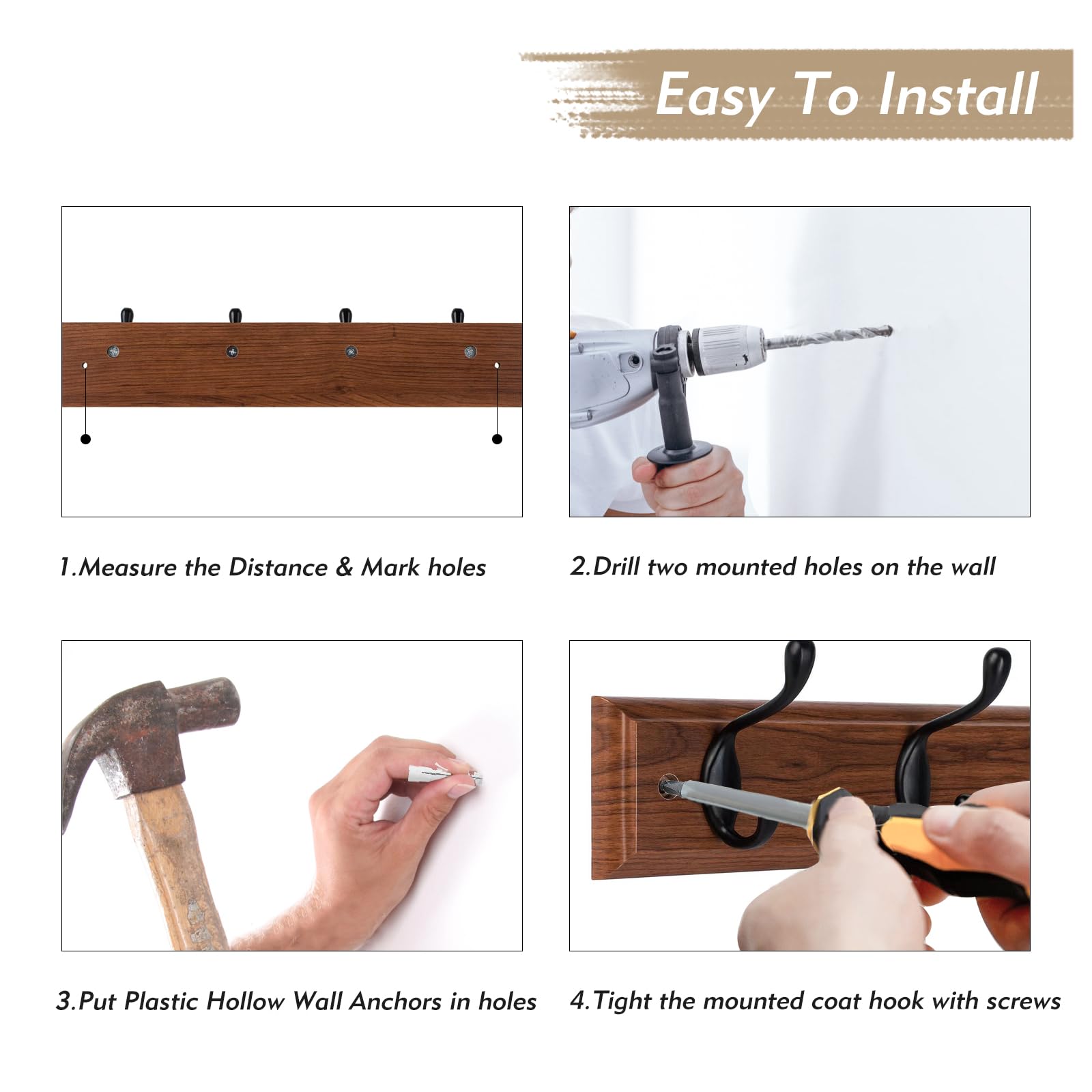 Easy To Install

1.Measure the Distance & Mark holes

2.Drill two mounted holes on the wall

3.Put Plastic Hollow Wall Anchors in holes

4.Tight the mounted coat hook with screws