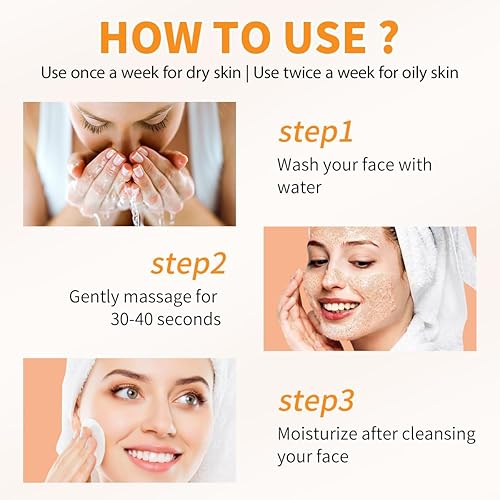 HOW TO USE ?

Use once a week for dry skin | Use twice a week for oily skin

step1

Wash your face with water

step2

Gently massage for 30-40 seconds

step3

Moisturize after cleansing your face