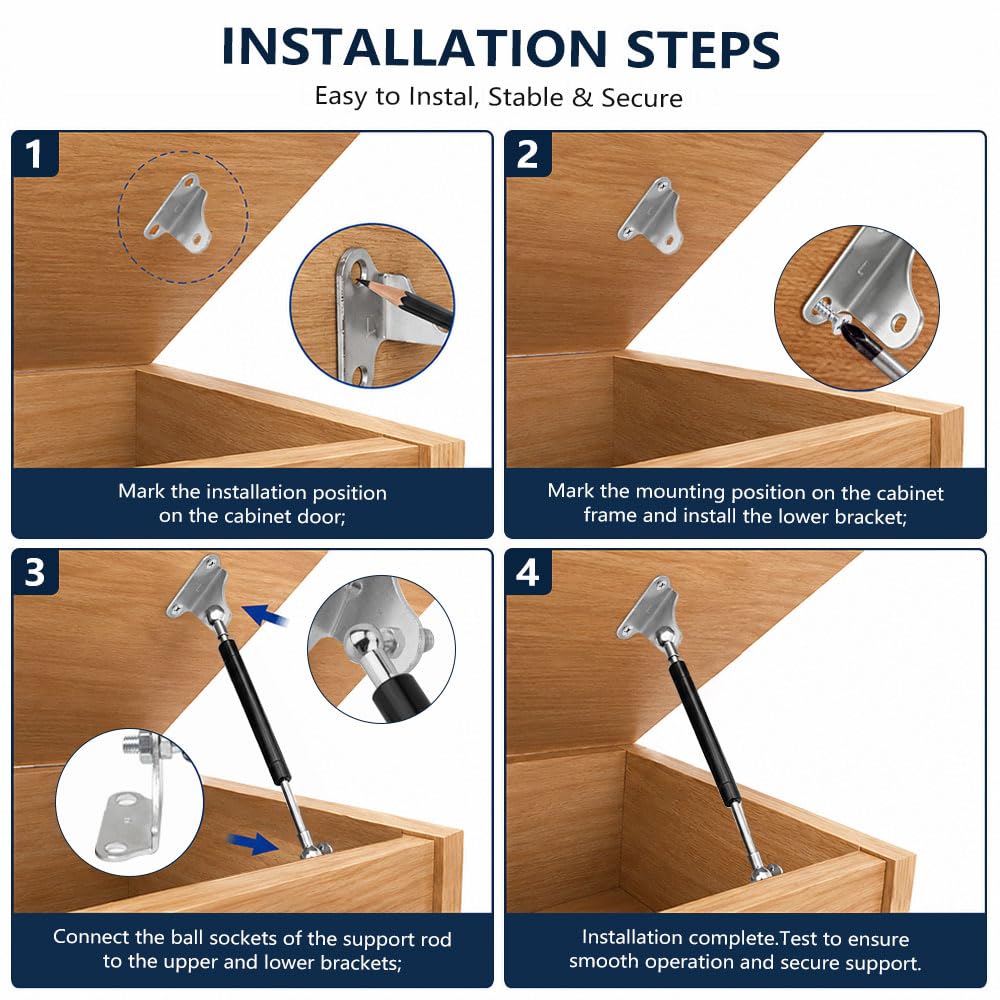 INSTALLATION STEPS

Easy to Instal, Stable & Secure

1

Mark the installation position on the cabinet door;

2

Mark the mounting position on the cabinet frame and install the lower bracket;

3

Connect the ball sockets of the support rod to the upper and lower brackets;

4

Installation complete.Test to ensure smooth operation and secure support.