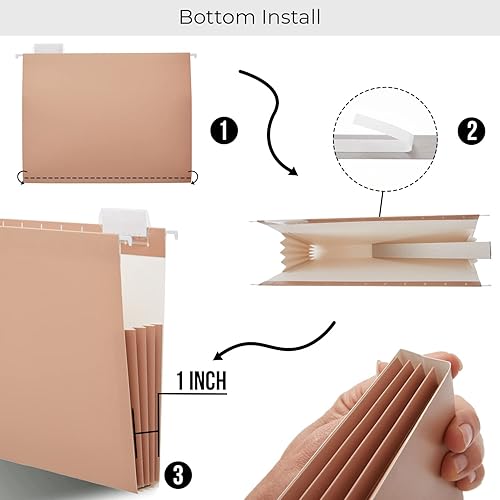 Bottom Install

1

2

1 INCH

3