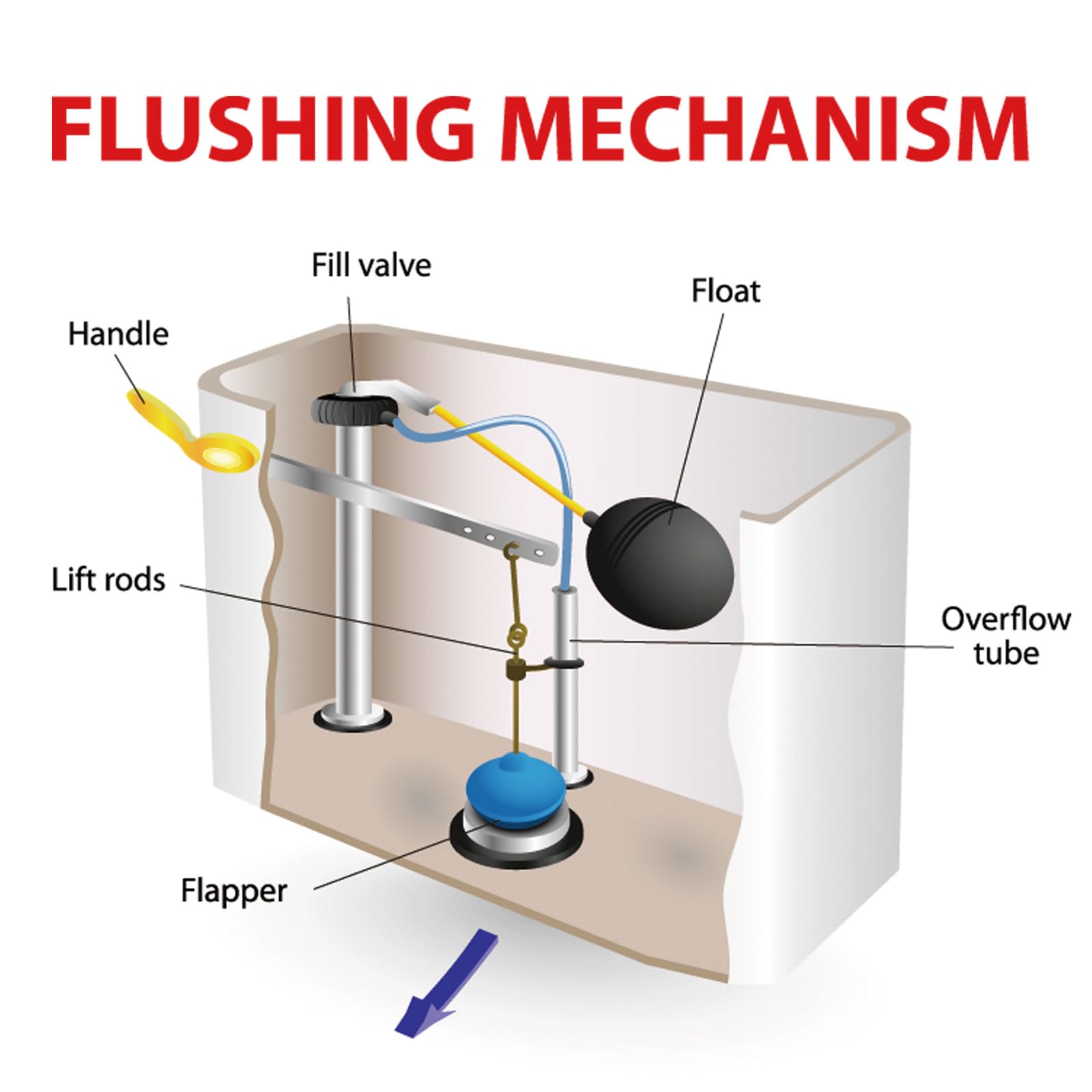 FLUSHING MECHANISM

Fill valve

Float

Handle

Lift rods

Overflow tube

Flapper