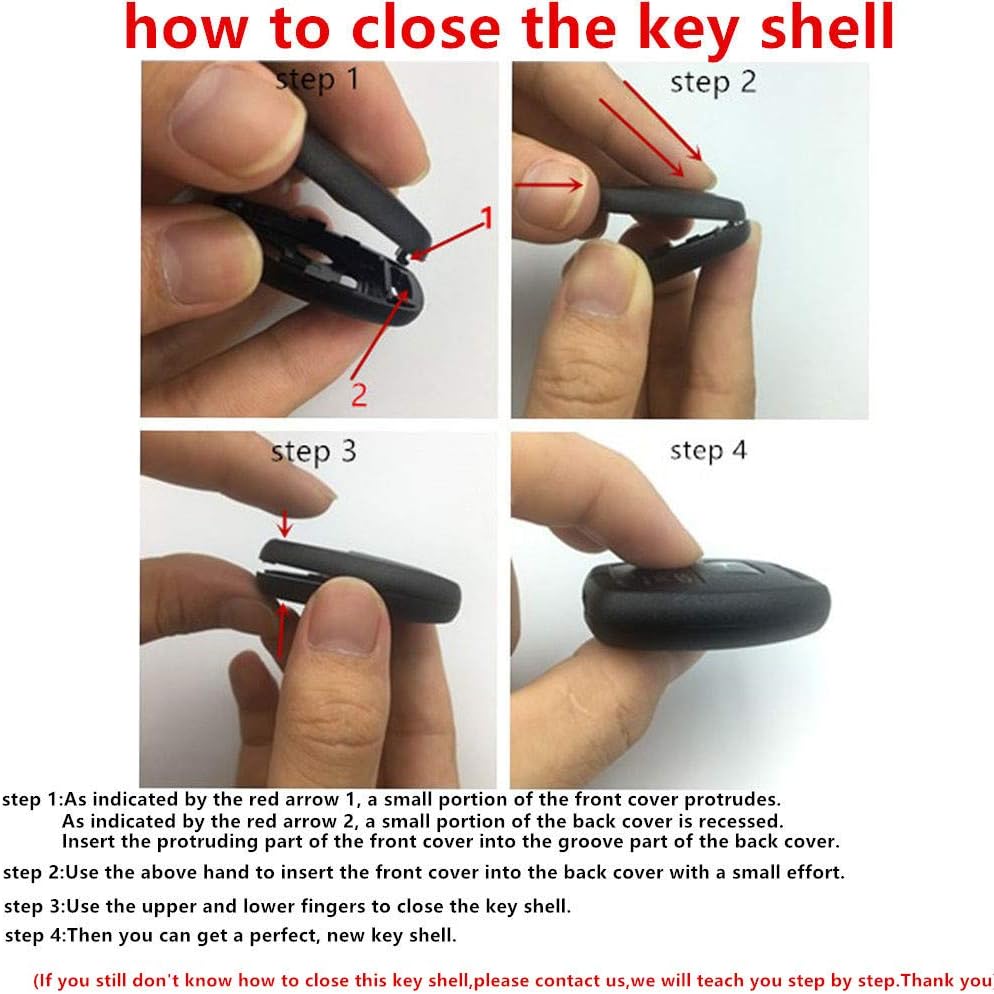 how to close the key shell

step 1

1

2

step 2

step 3

step 4

step 1:As indicated by the red arrow 1, a small portion of the front cover protrudes.
As indicated by the red arrow 2, a small portion of the back cover is recessed.
Insert the protruding part of the front cover into the groove part of the back cover.

step 2:Use the above hand to insert the front cover into the back cover with a small effort.

step 3:Use the upper and lower fingers to close the key shell.

step 4:Then you can get a perfect, new key shell.

(If you still don't know how to close this key shell,please contact us,we will teach you step by step.Thank you