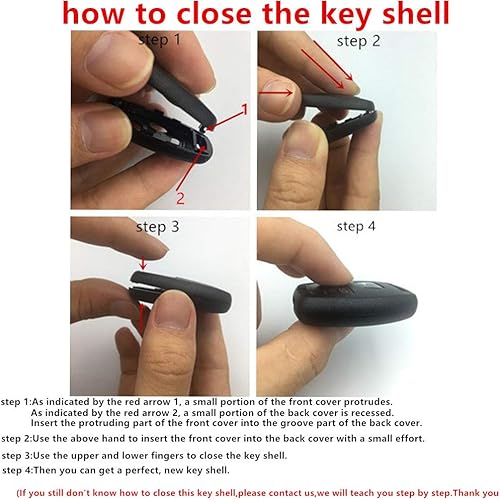 how to close the key shell

step 1

1

2

step 2

step 3

step 4

step 1:As indicated by the red arrow 1, a small portion of the front cover protrudes.
As indicated by the red arrow 2, a small portion of the back cover is recessed.
Insert the protruding part of the front cover into the groove part of the back cover.

step 2:Use the above hand to insert the front cover into the back cover with a small effort.

step 3:Use the upper and lower fingers to close the key shell.

step 4:Then you can get a perfect, new key shell.

(If you still don't know how to close this key shell,please contact us,we will teach you step by step.Thank you