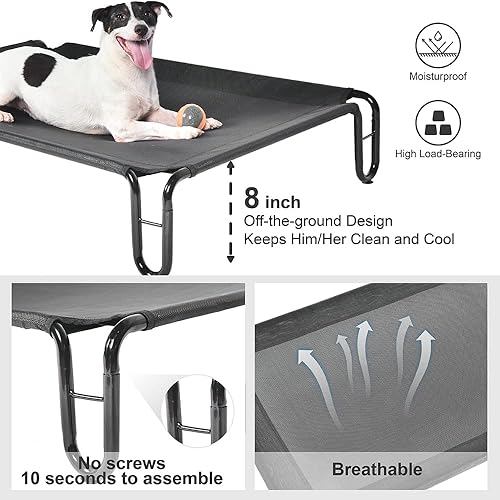 Moisturproof

High Load-Bearing

8 inch
Off-the-ground Design
Keeps Him/Her Clean and Cool

No screws
10 seconds to assemble

Breathable