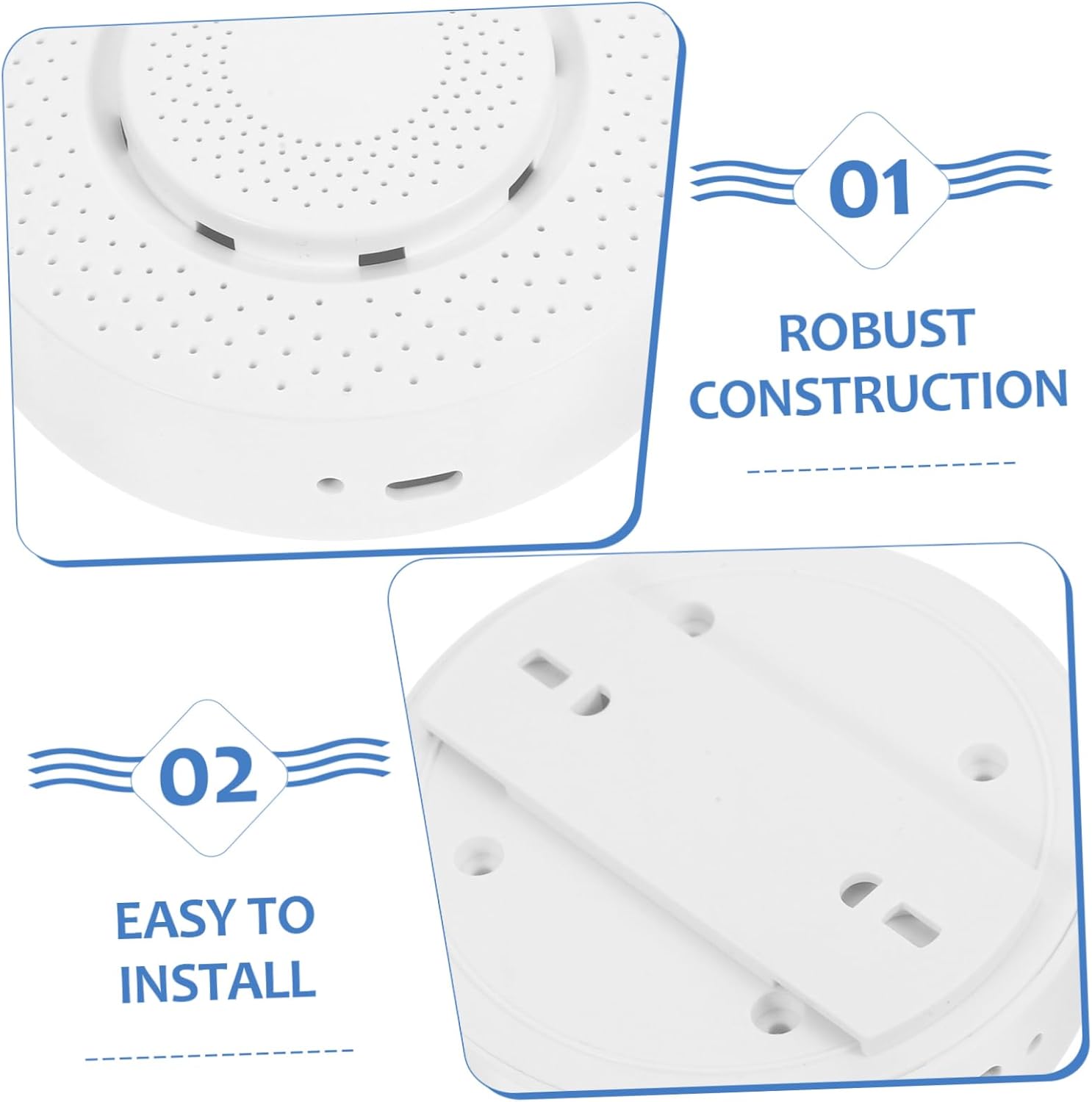 01

ROBUST CONSTRUCTION

02

EASY TO INSTALL