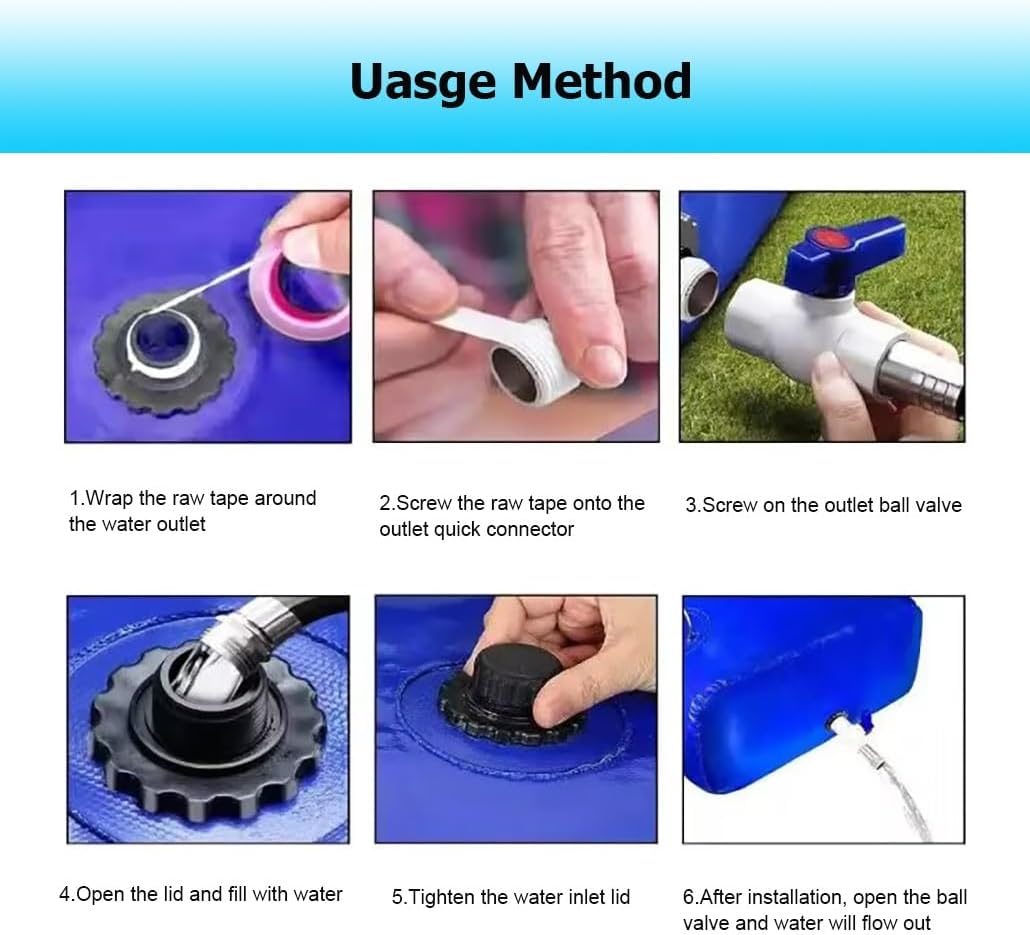 Uasge Method

1.Wrap the raw tape around the water outlet

2.Screw the raw tape onto the outlet quick connector

3.Screw on the outlet ball valve

4.Open the lid and fill with water

5.Tighten the water inlet lid

6.After installation, open the ball valve and water will flow out