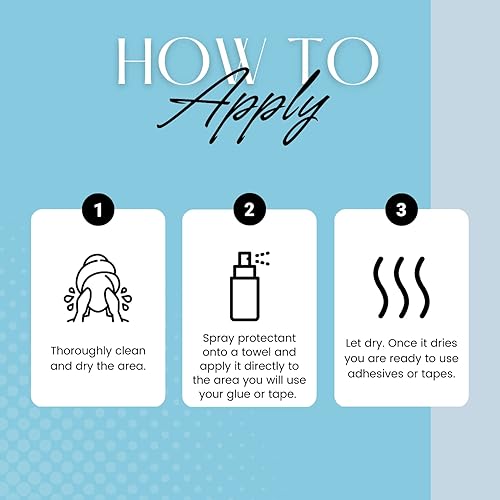 HOW TO
Apply

1

Thoroughly clean and dry the area.

2

Spray protectant onto a towel and apply it directly to the area you will use your glue or tape.

3

Let dry. Once it dries you are ready to use adhesives or tapes.