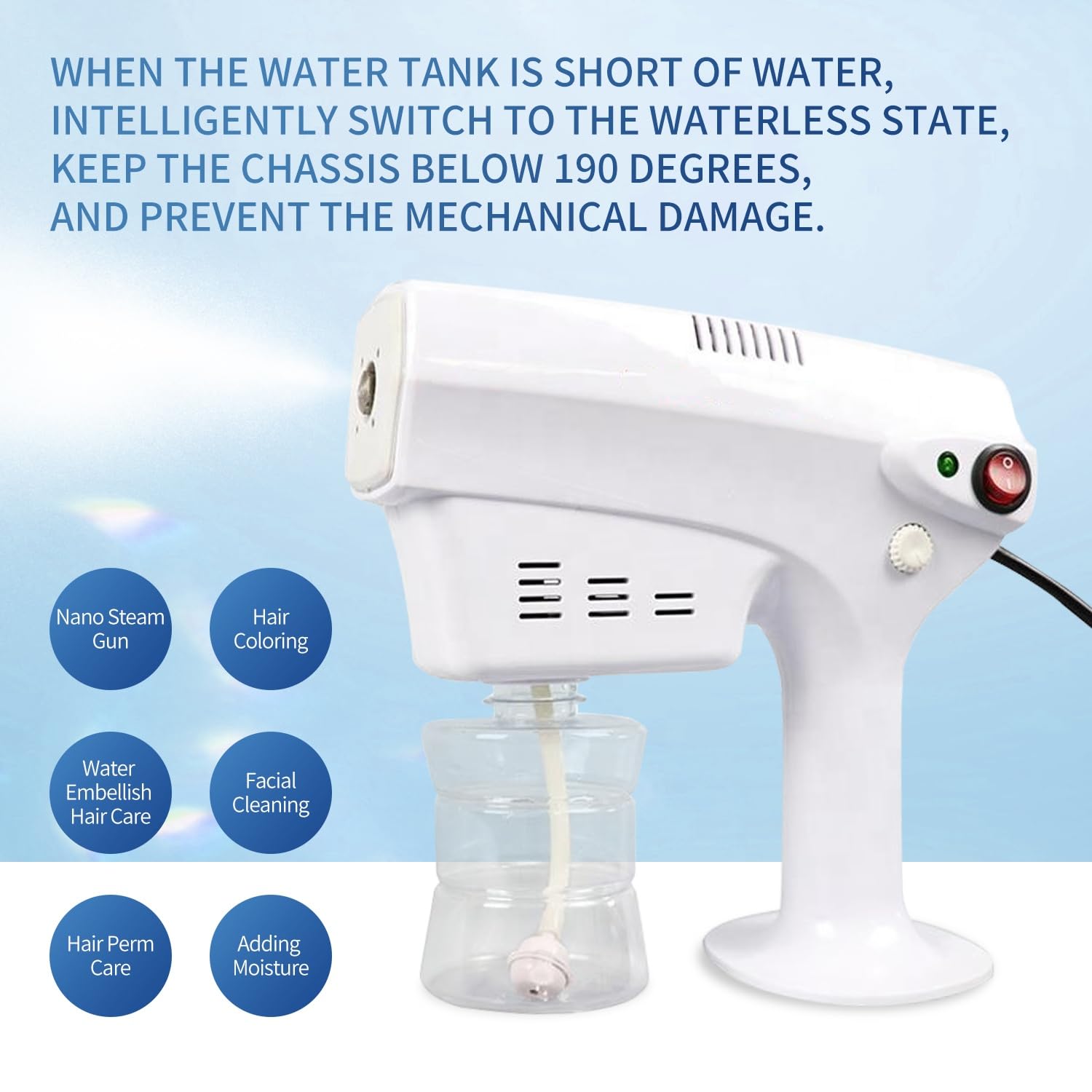 WHEN THE WATER TANK IS SHORT OF WATER, INTELLIGENTLY SWITCH TO THE WATERLESS STATE, KEEP THE CHASSIS BELOW 190 DEGREES, AND PREVENT THE MECHANICAL DAMAGE.

Nano Steam Gun

Hair Coloring

Water Embellish Hair Care

Facial Cleaning

Hair Perm Care

Adding Moisture