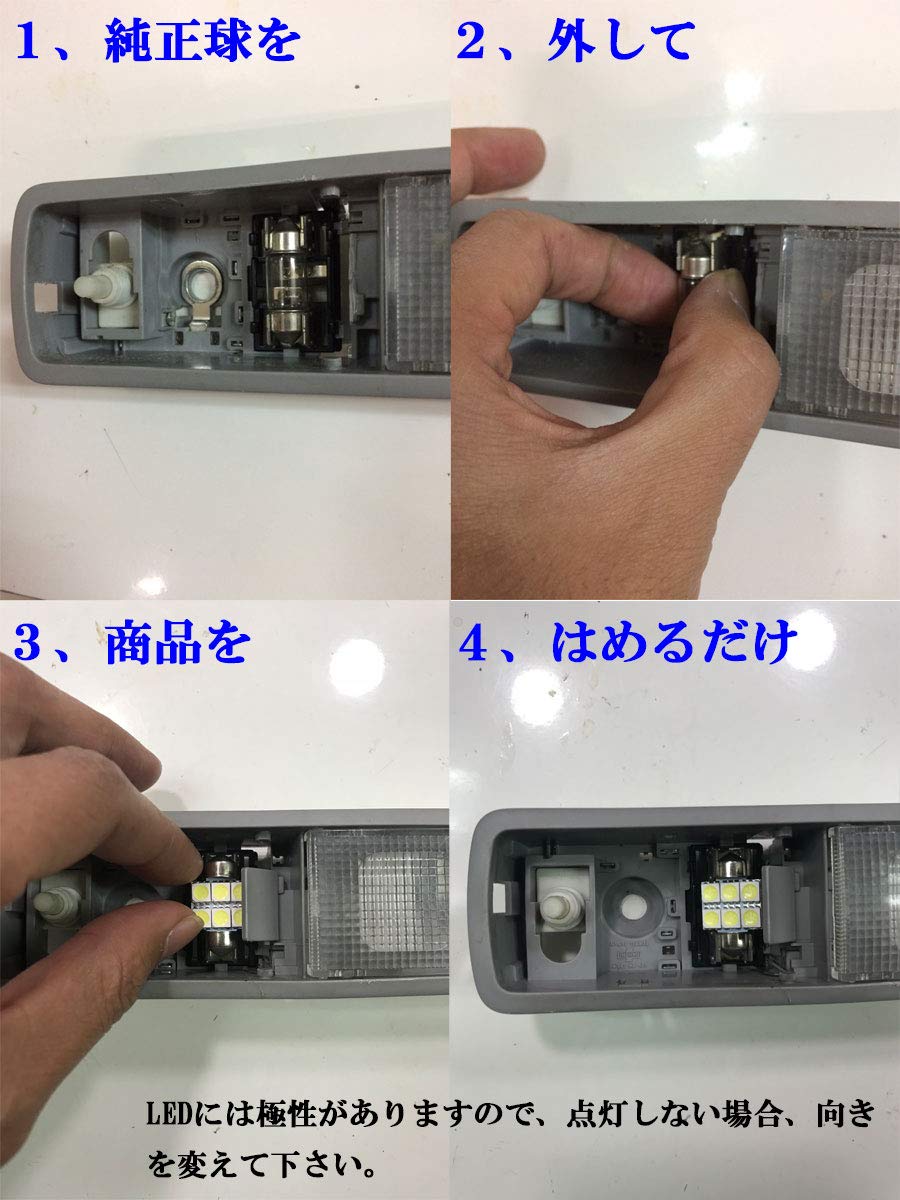 1、純正球を

2、外して

3、商品を

4、はめるだけ

LEDには極性がありますので、点灯しない場合、向きを変えて下さい。