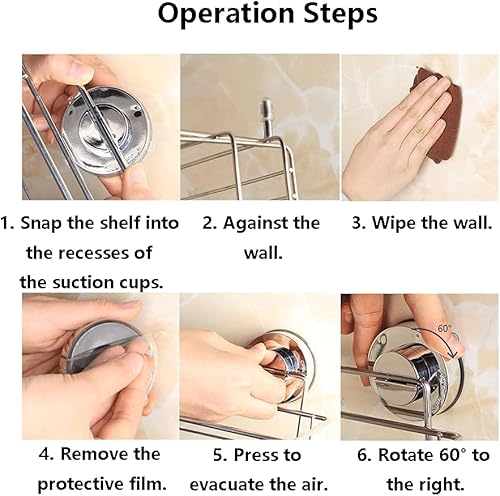 Operation Steps

1. Snap the shelf into the recesses of the suction cups.

2. Against the wall.

3. Wipe the wall.

60°

4. Remove the protective film.

5. Press to evacuate the air.

6. Rotate 60° to the right.