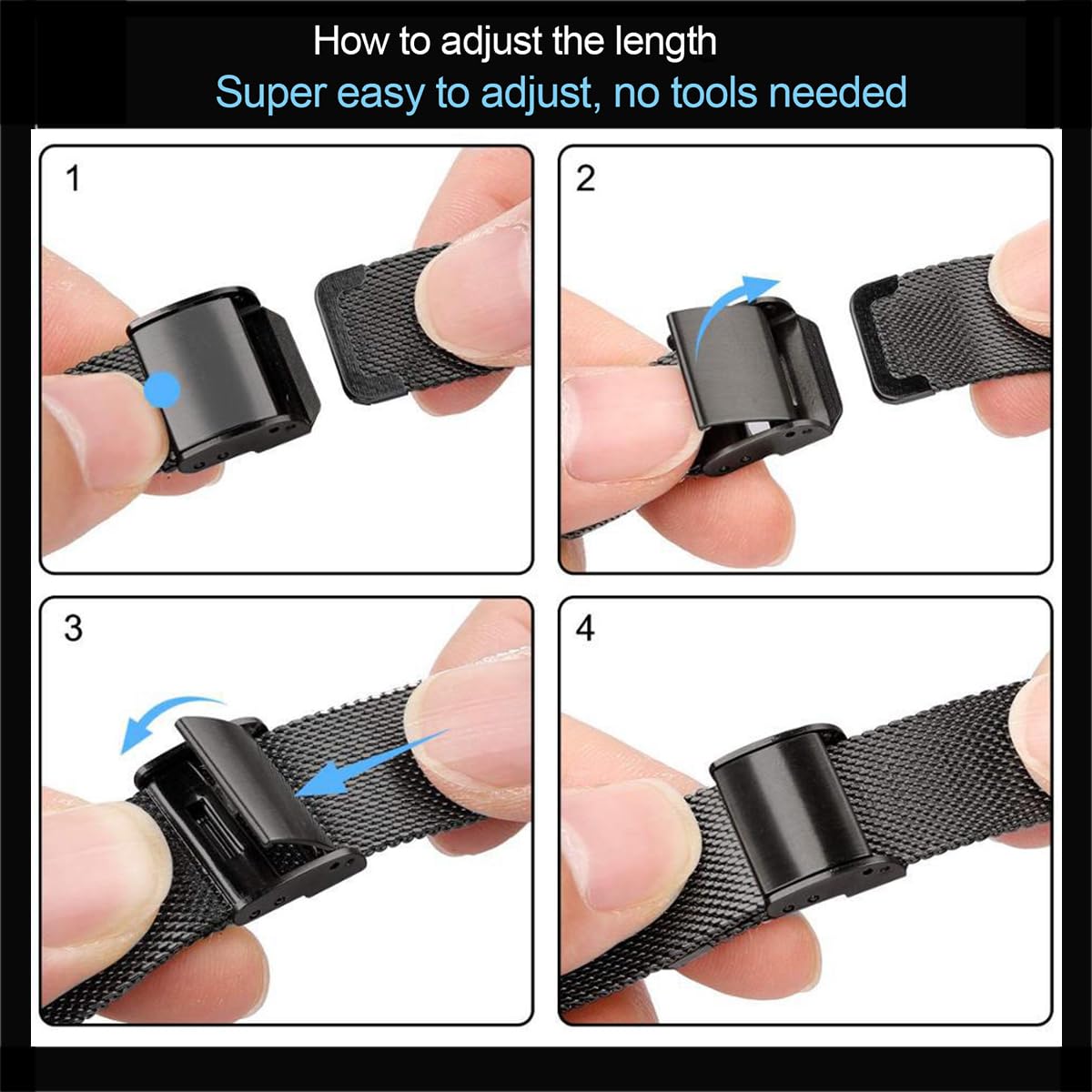 How to adjust the length
Super easy to adjust, no tools needed

1

2

3

4