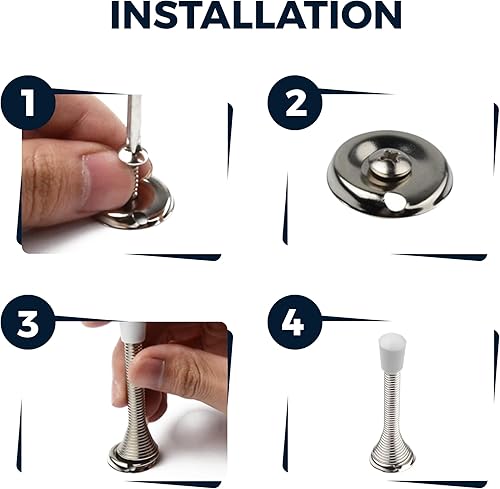 INSTALLATION

1

2

3

4