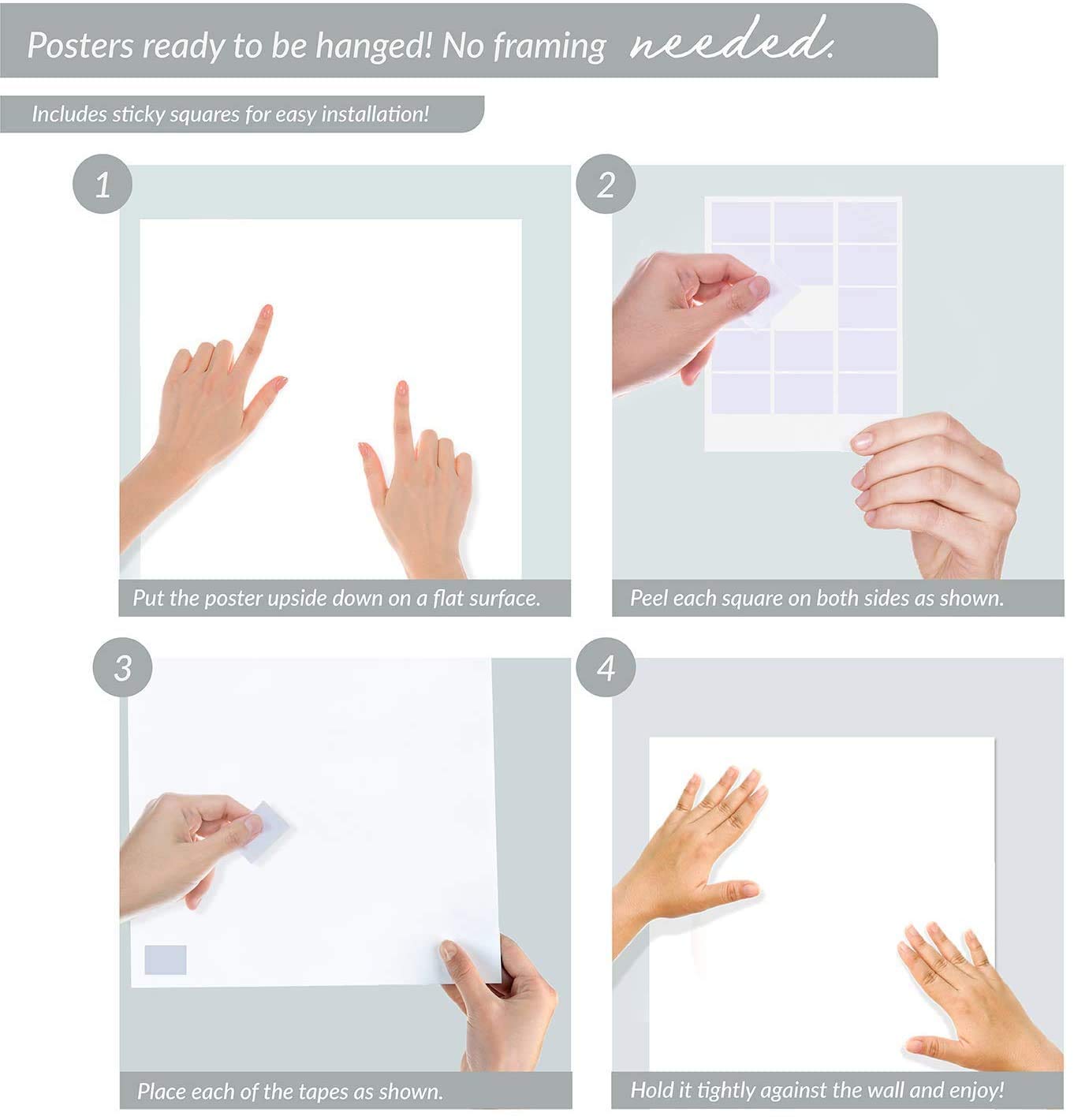 Posters ready to be hanged! No framing needed.

Includes sticky squares for easy installation!

1

Put the poster upside down on a flat surface.

2

Peel each square on both sides as shown.

3

Place each of the tapes as shown.

4

Hold it tightly against the wall and enjoy!