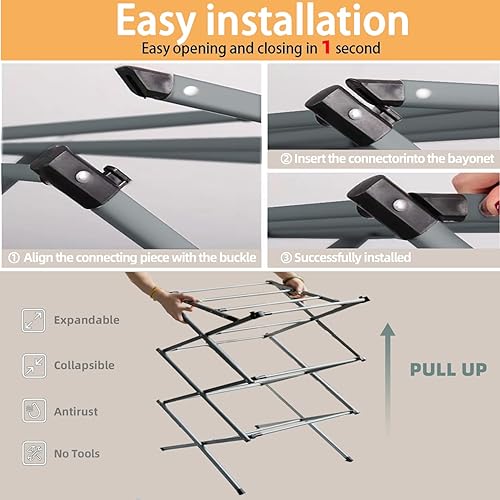 Easy installation
Easy opening and closing in 1 second

① Align the connecting piece with the buckle

② Insert the connectorinto the bayonet

③ Successfully installed

Expandable

Collapsible

Antirust

No Tools

PULL UP